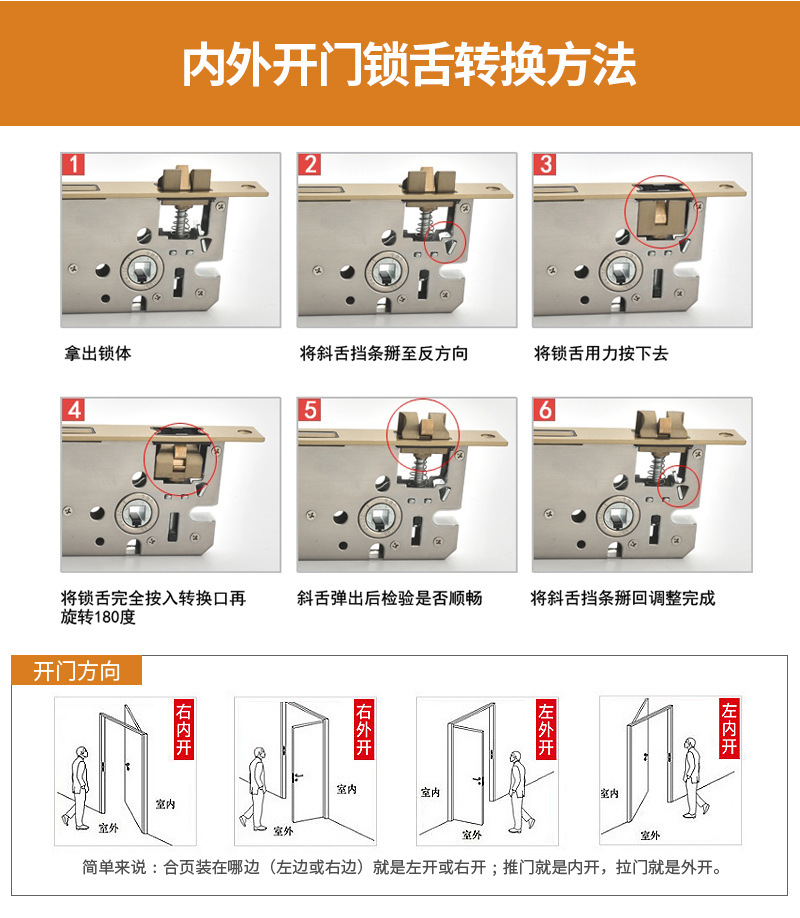 内外开门锁舌转换方法

1
拿出锁体

2
将斜舌挡条掰至反方向

3
将锁舌用力按下去

4
将锁舌完全按入转换口再旋转180度

5
斜舌弹出后检验是否顺畅

6
将斜舌挡条掰回调整完成

开门方向

右内开
室内
室外

右外开
室内
室外

左外开
室内
室外

左内开
室内
室外

简单来说：合页装在哪边（左边或右边）就是左开或右开；推门就是内开，拉门就是外开。