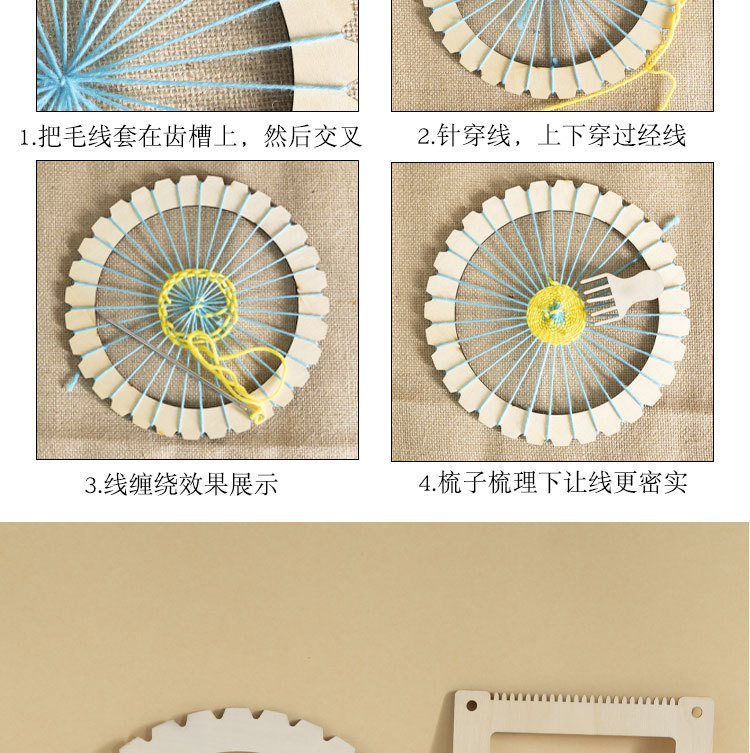 1.把毛线套在齿槽上，然后交叉

2.针穿线，上下穿过经线

3.线缠绕效果展示

4.梳子梳理下让线更密实