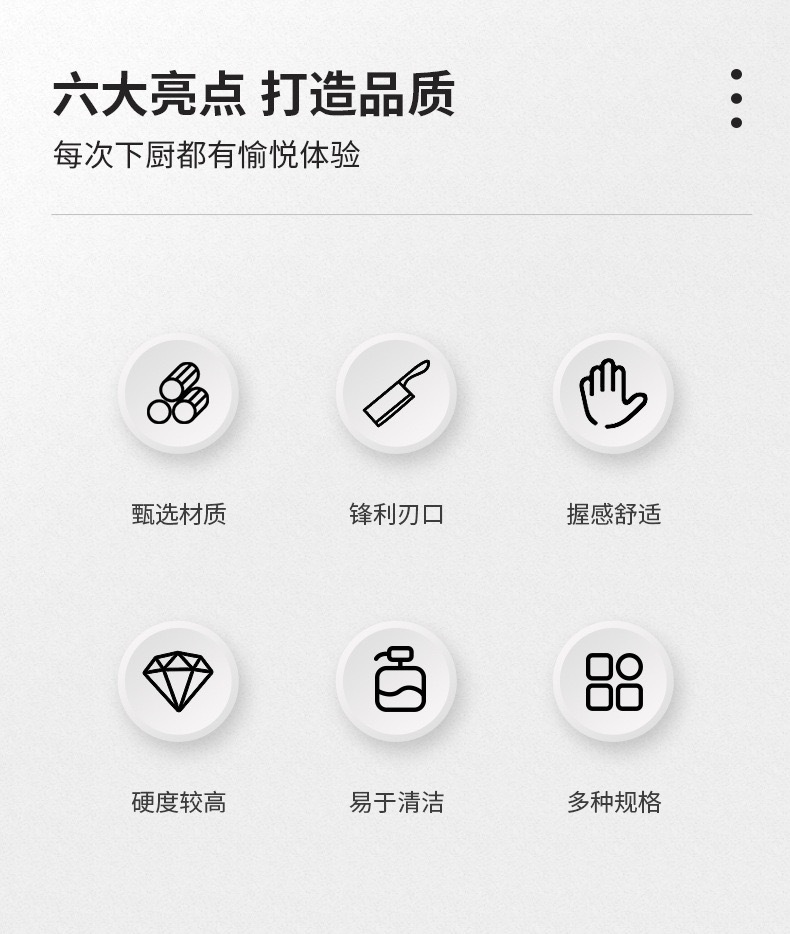 六大亮点 打造品质

每次下厨都有愉悦体验

甄选材质

锋利刃口

握感舒适

硬度较高

易于清洁

多种规格