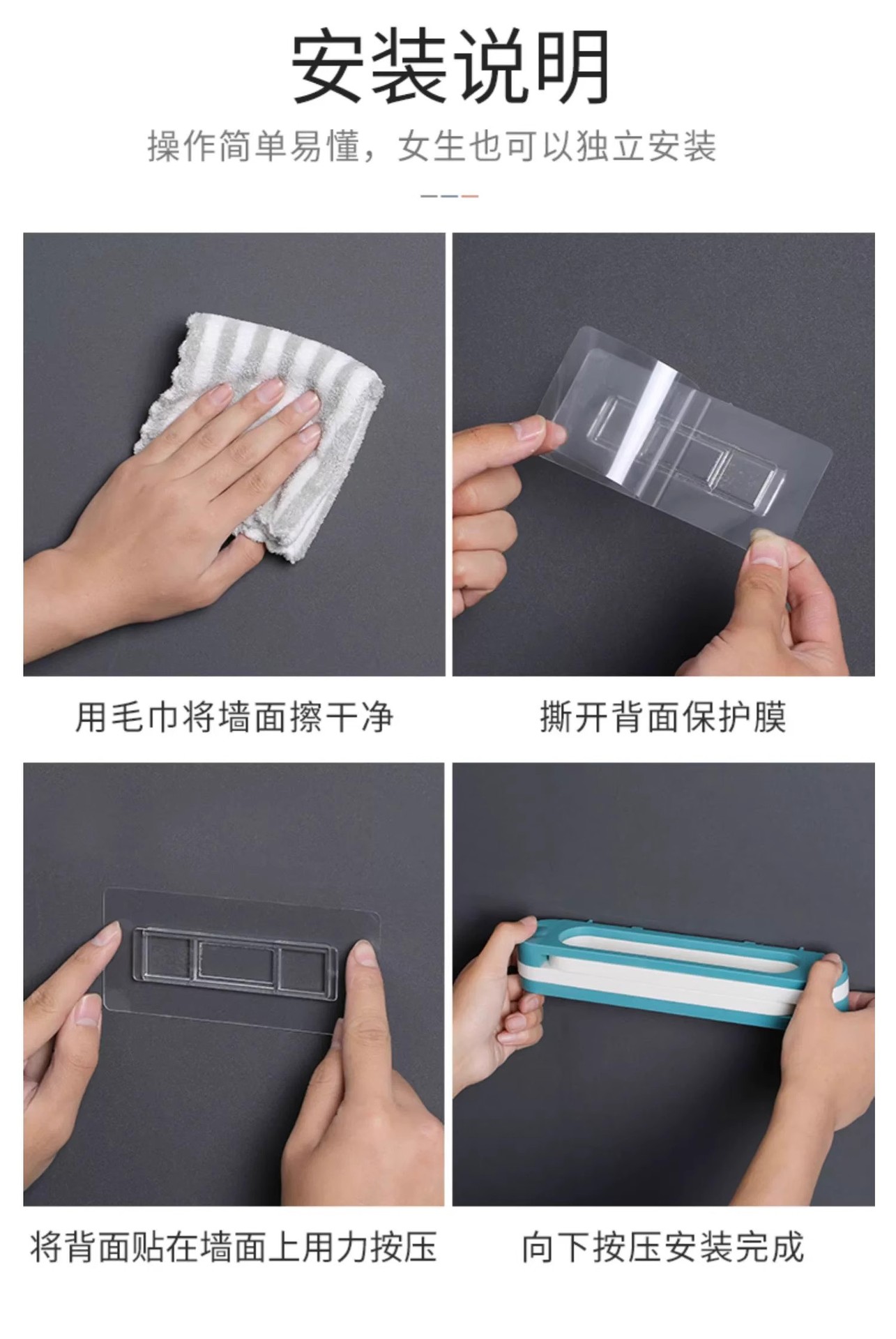 安装说明

操作简单易懂，女生也可以独立安装

用毛巾将墙面擦干净

撕开背面保护膜

将背面贴在墙面上用力按压

向下按压安装完成