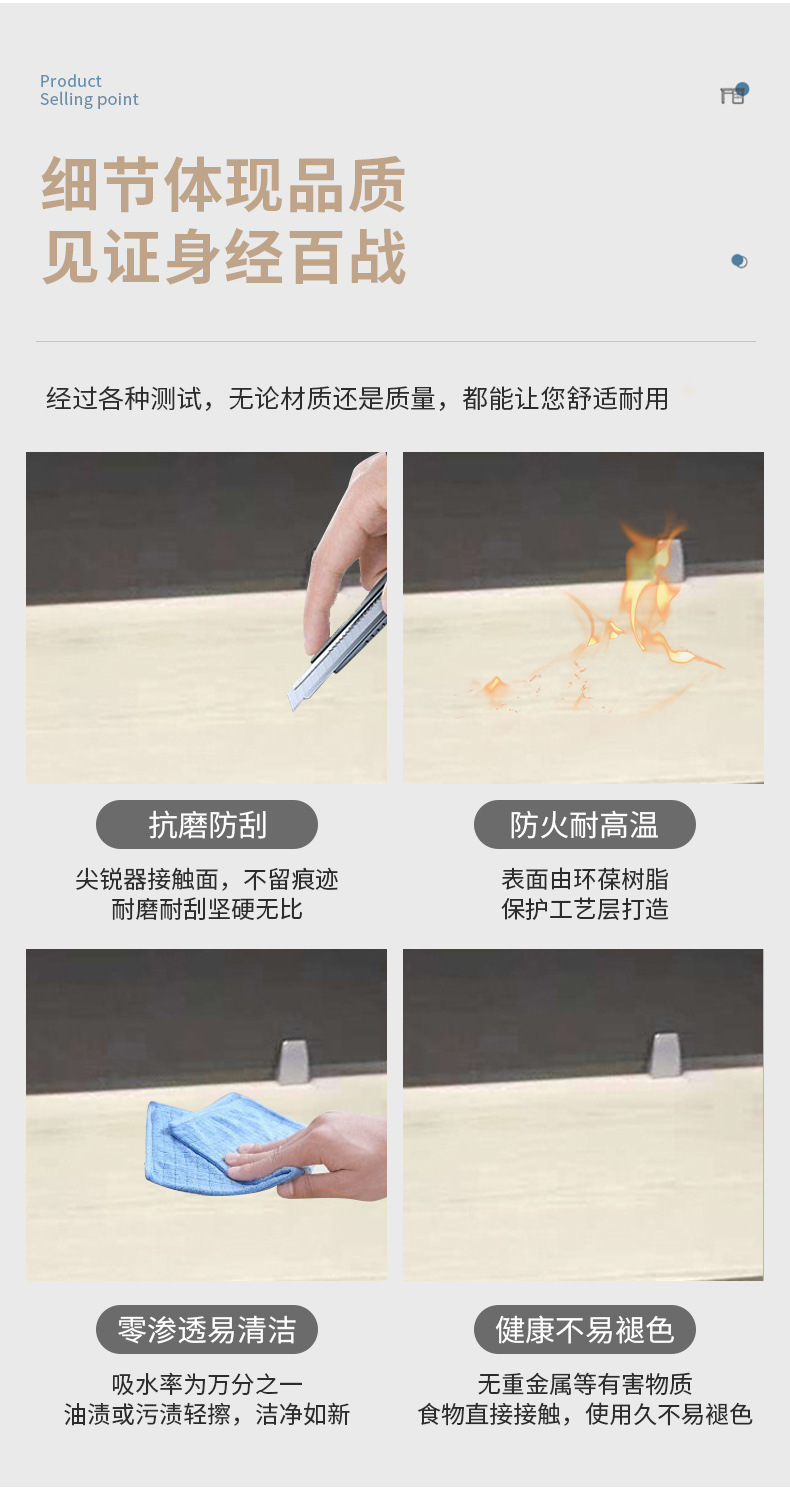 Product
Selling point

细节体现品质
见证身经百战

经过各种测试，无论材质还是质量，都能让您舒适耐用

抗磨防刮

尖锐器接触面，不留痕迹
耐磨耐刮坚硬无比

防火耐高温

表面由环葆树脂
保护工艺层打造

零渗透易清洁

吸水率为万分之一
油渍或污渍轻擦，洁净如新

健康不易褪色

无重金属等有害物质
食物直接接触，使用久不易褪色