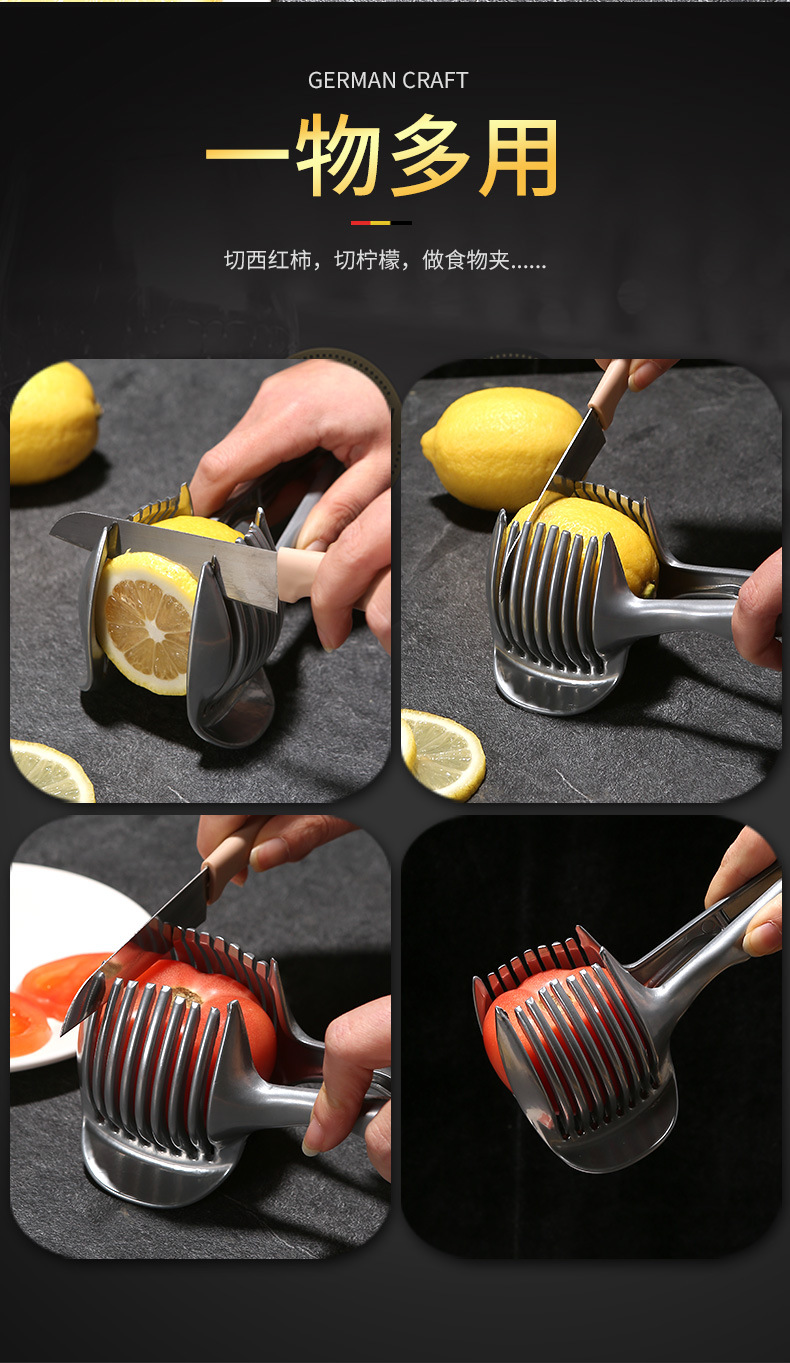 GERMAN CRAFT

一物多用

切西红柿，切柠檬，做食物夹......