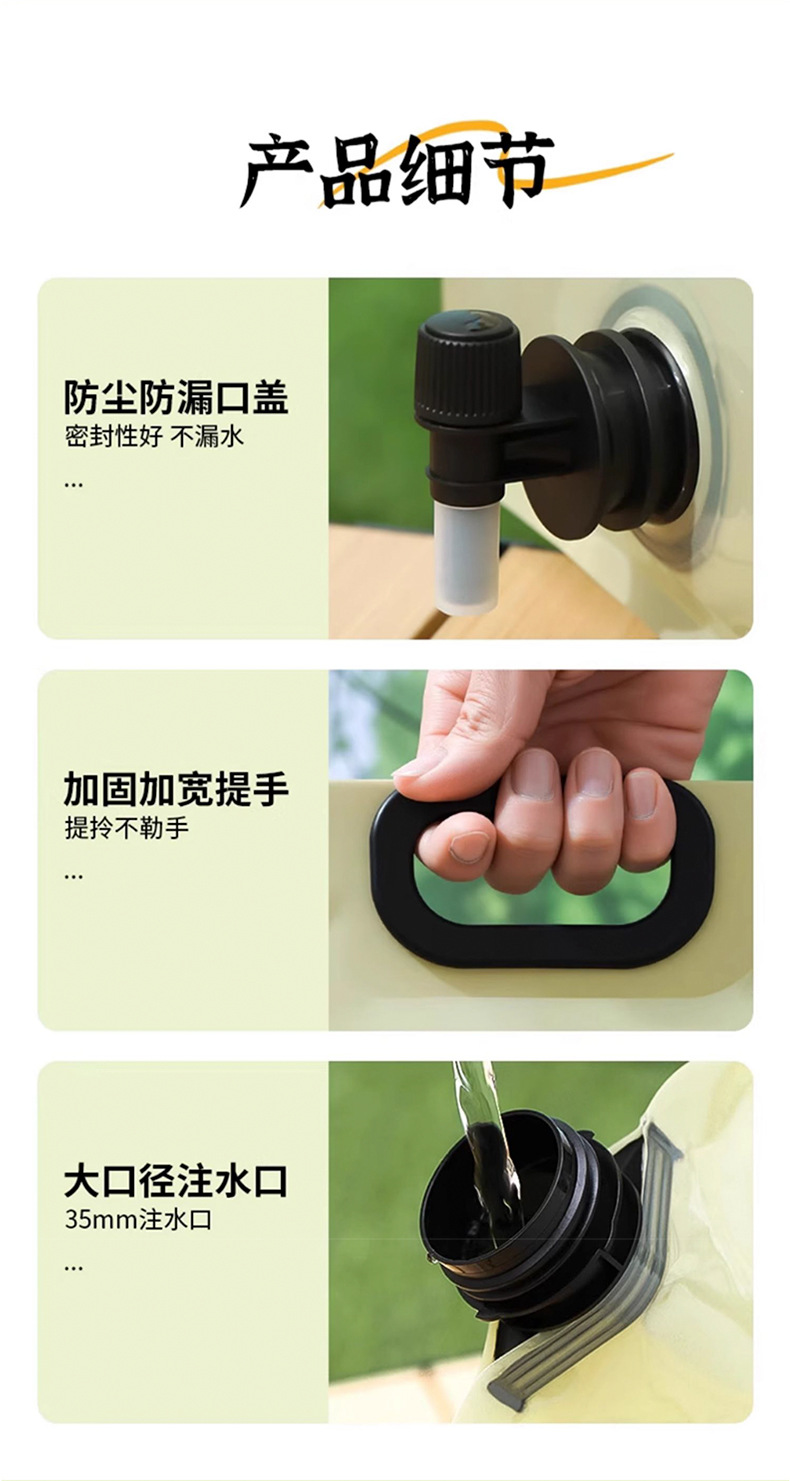 产品细节

防尘防漏口盖
密封性好 不漏水
...

加固加宽提手
提拎不勒手
...

大口径注水口
35mm注水口
...