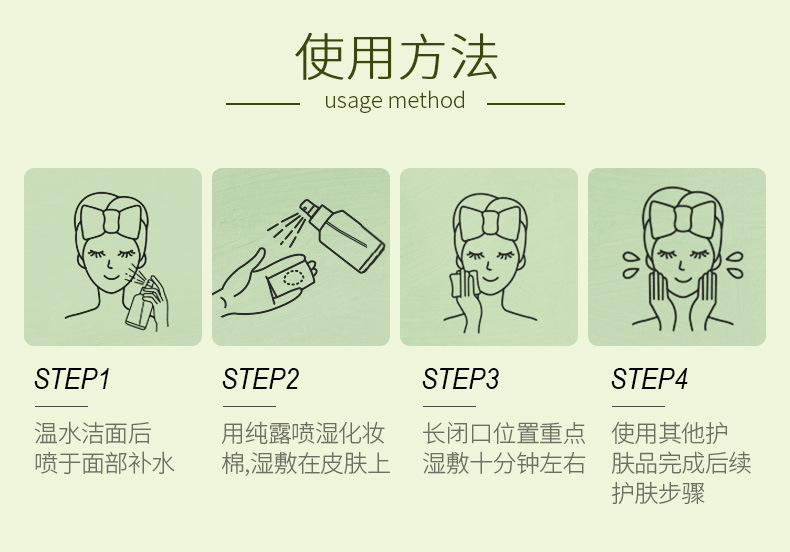 使用方法
usage method

STEP1
温水洁面后喷于面部补水

STEP2
用纯露喷湿化妆棉,湿敷在皮肤上

STEP3
长闭口位置重点湿敷十分钟左右

STEP4
使用其他护肤品完成后续护肤步骤