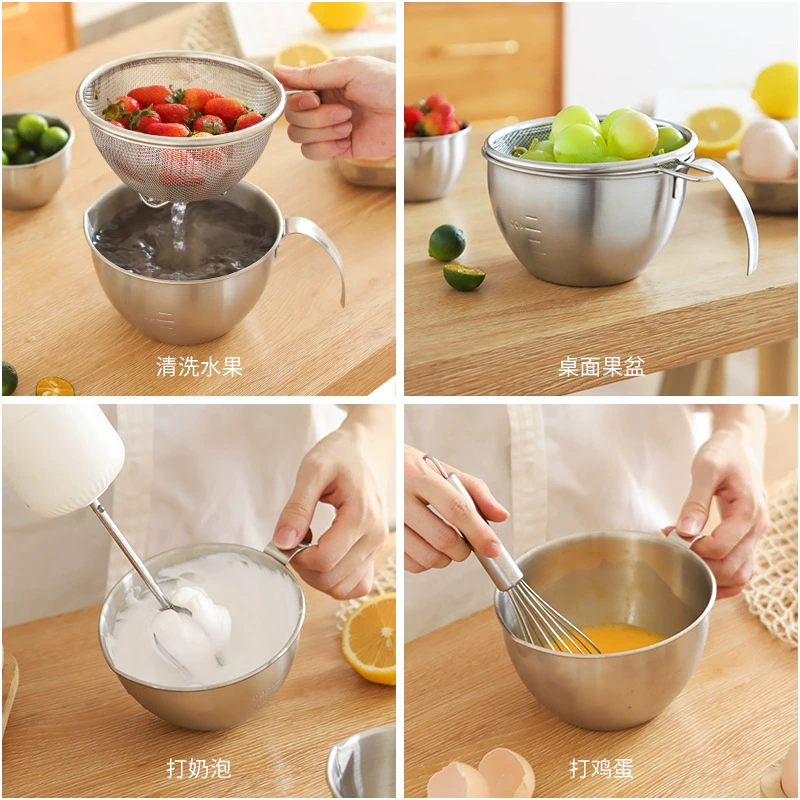 清洗水果

桌面果盆

打奶泡

打鸡蛋