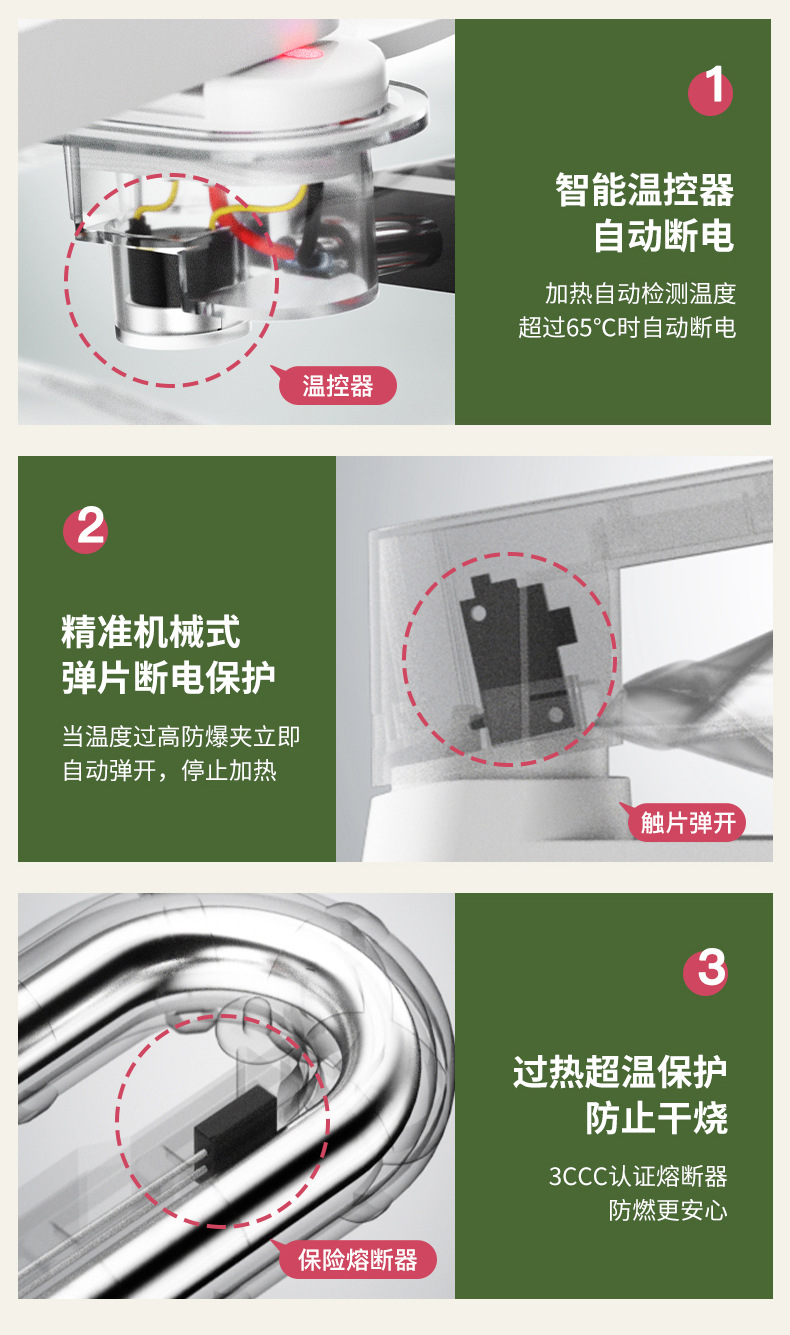 1

智能温控器
自动断电

加热自动检测温度
超过65°C时自动断电

温控器

2

精准机械式
弹片断电保护

当温度过高防爆夹立即
自动弹开，停止加热

触片弹开

3

过热超温保护
防止干烧

3CCC认证熔断器
防燃更安心

保险熔断器