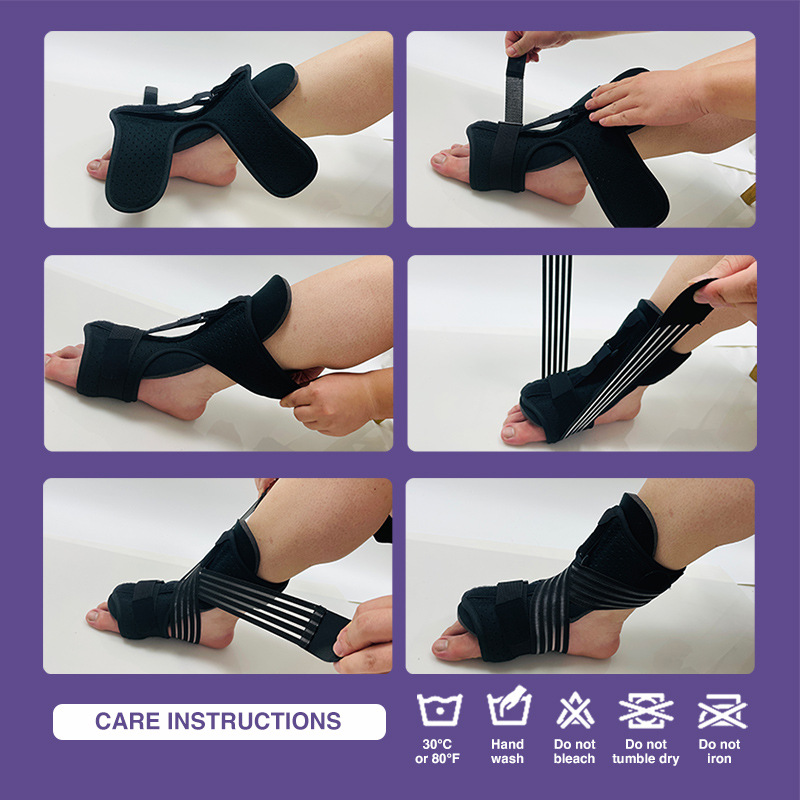 CARE INSTRUCTIONS

30°C or 80°F

Hand wash

Do not bleach

Do not tumble dry

Do not iron