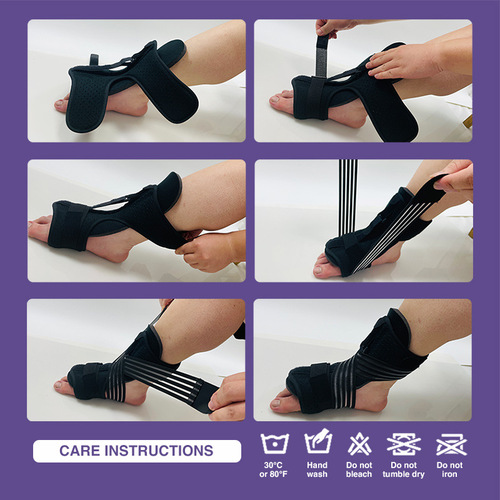 CARE INSTRUCTIONS

30°C or 80°F

Hand wash

Do not bleach

Do not tumble dry

Do not iron