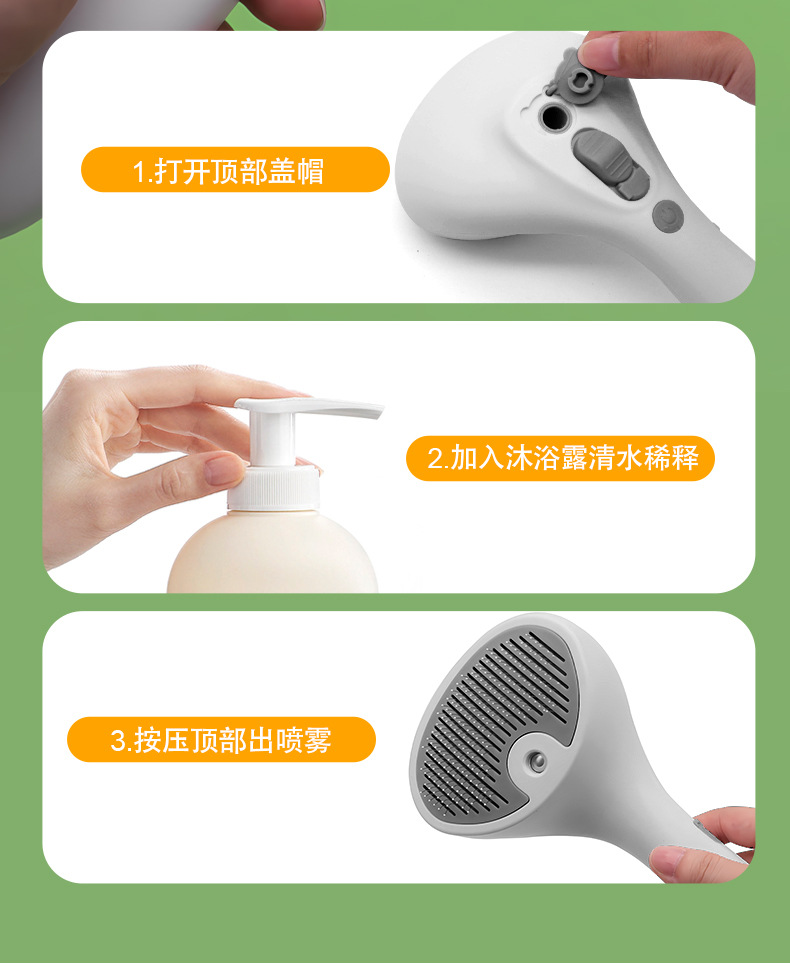 1.打开顶部盖帽

2.加入沐浴露清水稀释

3.按压顶部出喷雾