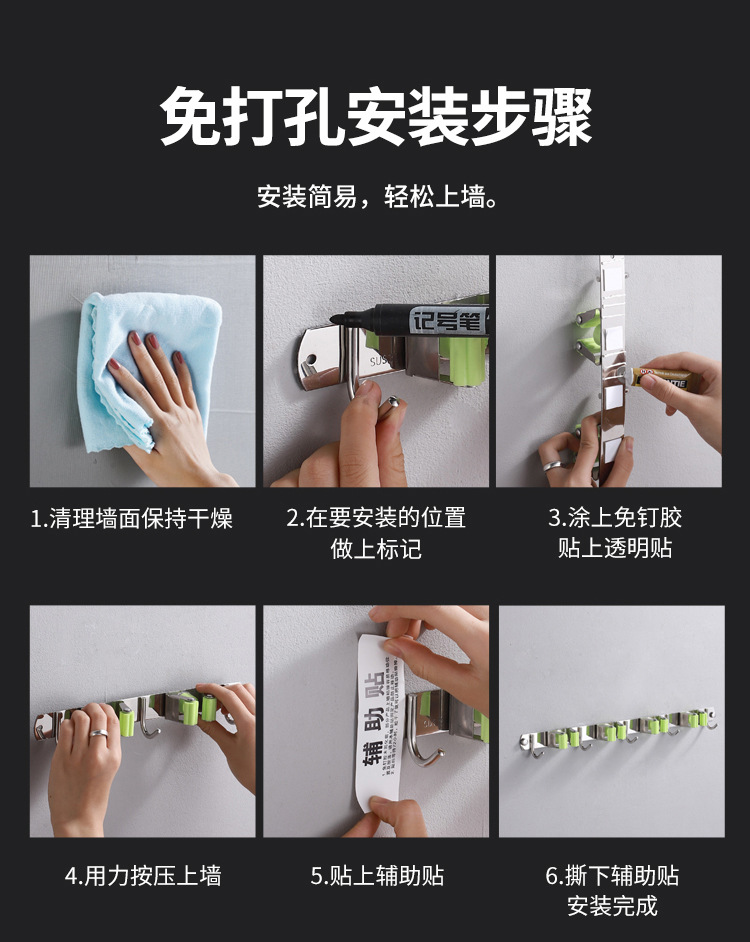 免打孔安装步骤

安装简易，轻松上墙。

记号笔

SUS

1.清理墙面保持干燥

2.在要安装的位置做上标记

3.涂上免钉胶贴上透明贴

辅助贴

4.用力按压上墙

5.贴上辅助贴

6.撕下辅助贴安装完成