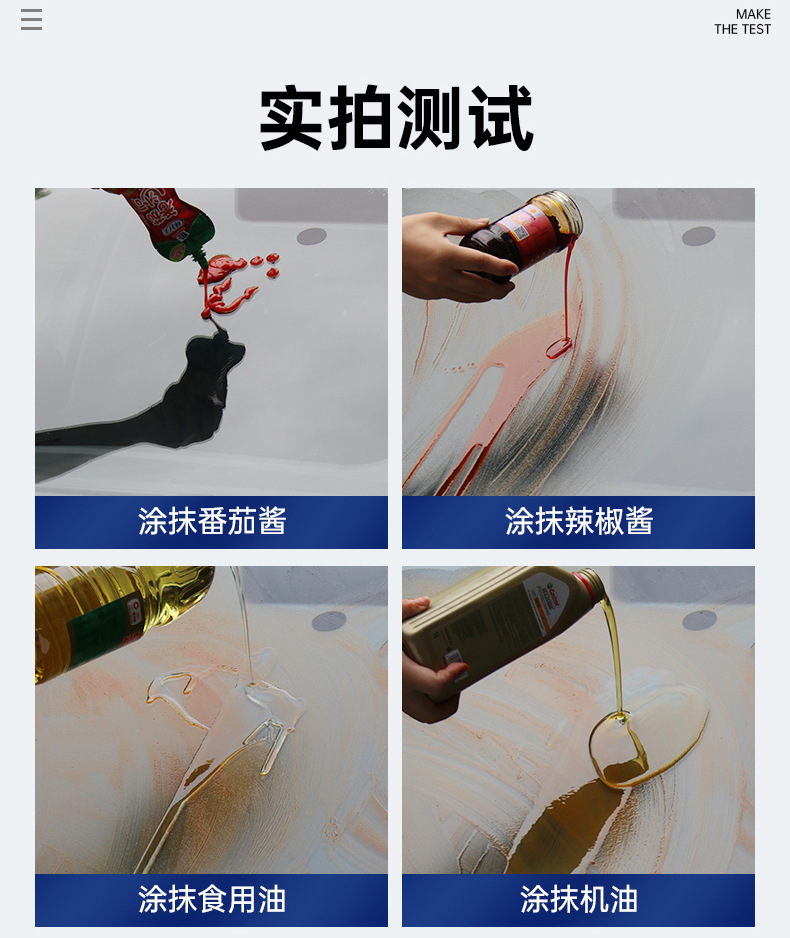 MAKE
THE TEST

实拍测试

涂抹番茄酱

涂抹辣椒酱

涂抹食用油

涂抹机油