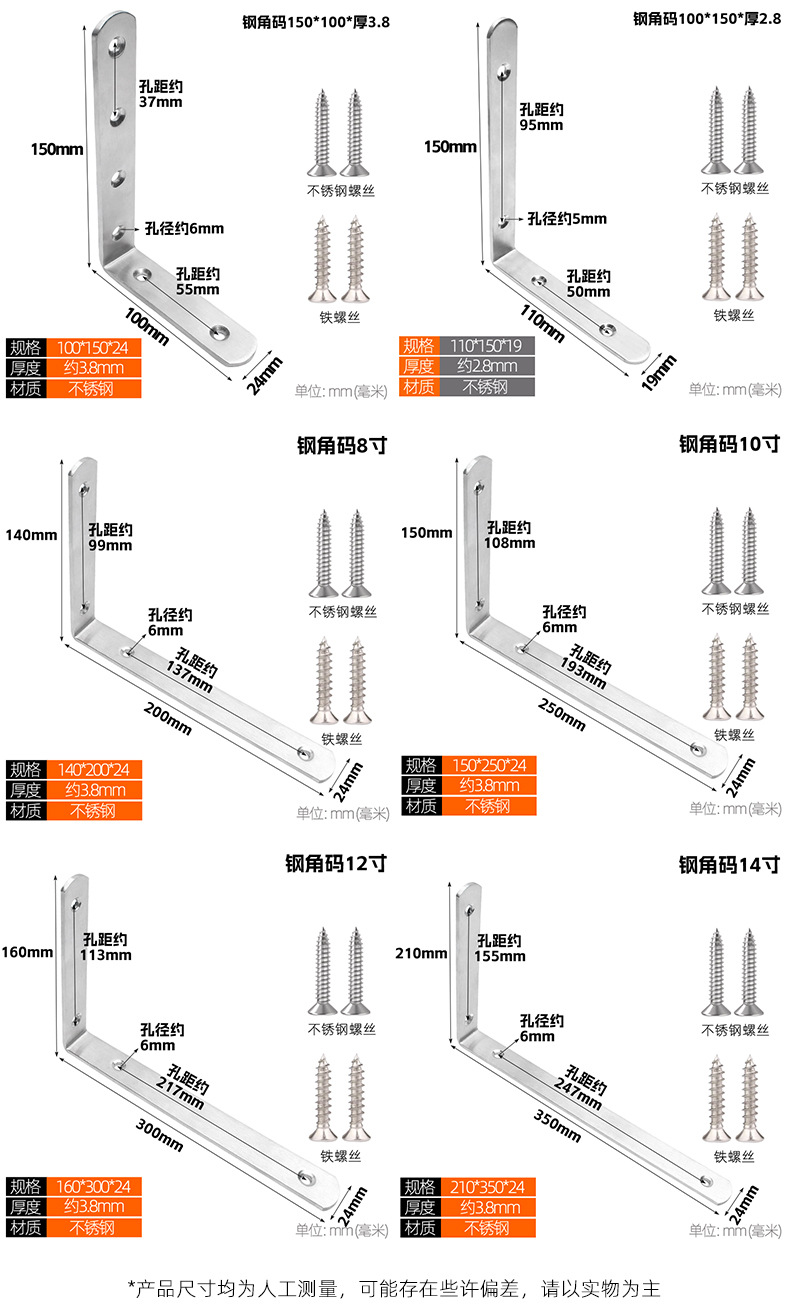 钢角码150*100*厚3.8

150mm

孔距约 37mm

孔径约6mm

孔距约 55mm

100mm

24mm

不锈钢螺丝

铁螺丝

| 规格 | 100*150*24 |
|---|---|
| 厚度 | 约3.8mm |
| 材质 | 不锈钢 |

单位: mm(毫米)

钢角码100*150*厚2.8

150mm

孔距约 95mm

孔径约5mm

孔距约 50mm

110mm

19mm

不锈钢螺丝

铁螺丝

| 规格 | 110*150*19 |
|---|---|
| 厚度 | 约2.8mm |
| 材质 | 不锈钢 |

单位: mm(毫米)

钢角码8寸

140mm

孔距约 99mm

孔径约 6mm

孔距约 137mm

200mm

24mm

不锈钢螺丝

铁螺丝

| 规格 | 140*200*24 |
|---|---|
| 厚度 | 约3.8mm |
| 材质 | 不锈钢 |

单位: mm(毫米)

钢角码10寸

150mm

孔距约 108mm

孔径约 6mm

孔距约 193mm

250mm

24mm

不锈钢螺丝

铁螺丝

| 规格 | 150*250*24 |
|---|---|
| 厚度 | 约3.8mm |
| 材质 | 不锈钢 |

单位: mm(毫米)

钢角码12寸

160mm

孔距约 113mm

孔径约 6mm

孔距约 217mm

300mm

24mm

不锈钢螺丝

铁螺丝

| 规格 | 160*300*24 |
|---|---|
| 厚度 | 约3.8mm |
| 材质 | 不锈钢 |

单位: mm(毫米)

钢角码14寸

210mm

孔距约 155mm

孔径约 6mm

孔距约 247mm

350mm

24mm

不锈钢螺丝

铁螺丝

| 规格 | 210*350*24 |
|---|---|
| 厚度 | 约3.8mm |
| 材质 | 不锈钢 |

单位: mm(毫米)

*产品尺寸均为人工测量，可能存在些许偏差，请以实物为主