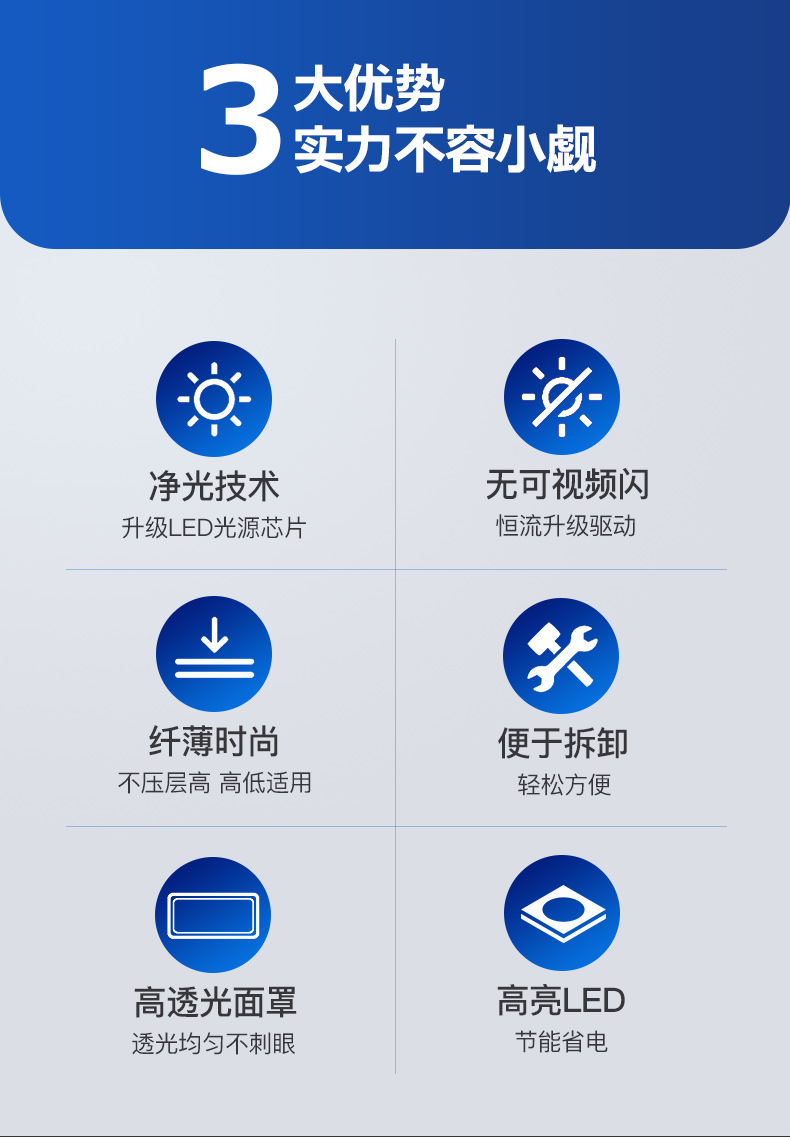 3大优势
实力不容小觑

净光技术
升级LED光源芯片

无可视频闪
恒流升级驱动

纤薄时尚
不压层高 高低适用

便于拆卸
轻松方便

高透光面罩
透光均匀不刺眼

高亮LED
节能省电