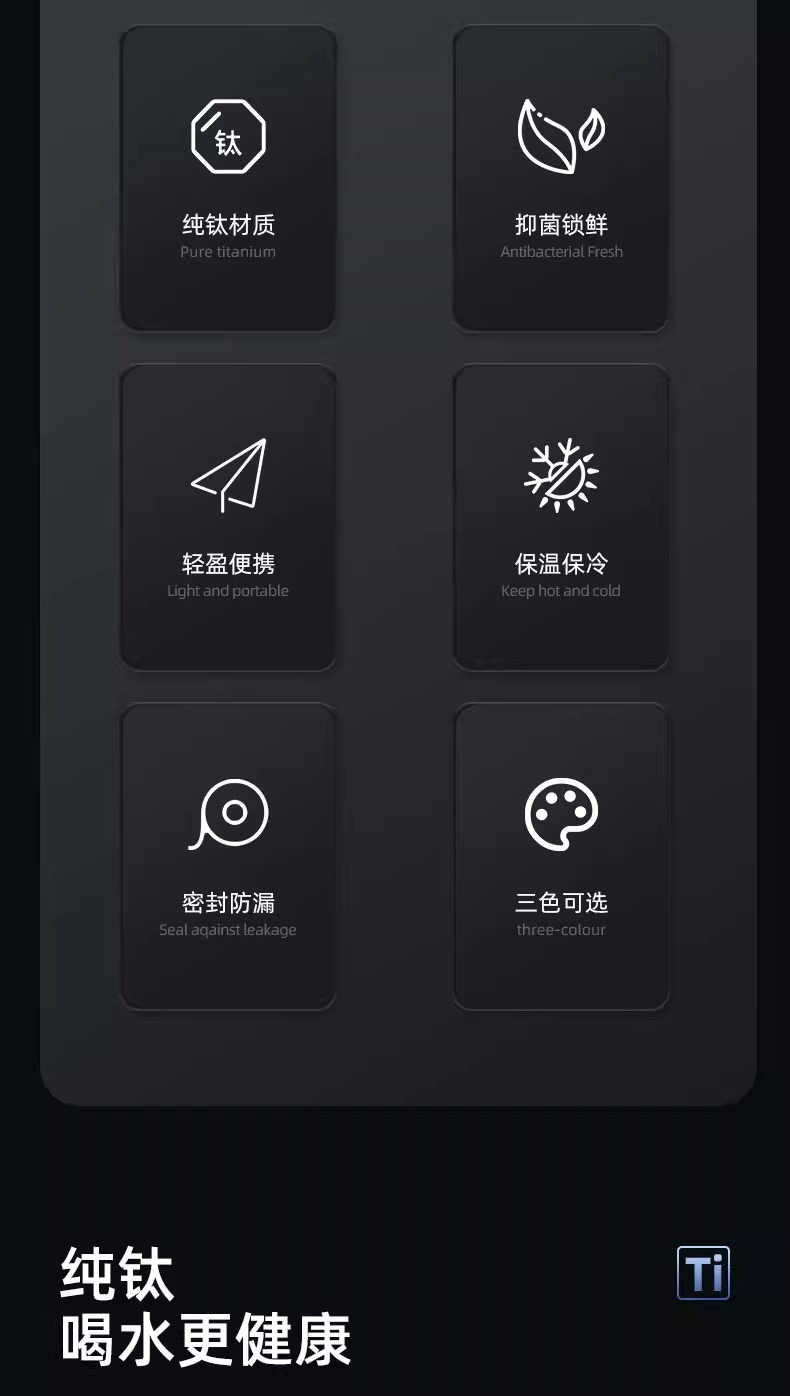 钛

纯钛材质
Pure titanium

抑菌锁鲜
Antibacterial Fresh

轻盈便携
Light and portable

保温保冷
Keep hot and cold

密封防漏
Seal aqainst leakage

三色可选
three-colour

纯钛
喝水更健康

Ti