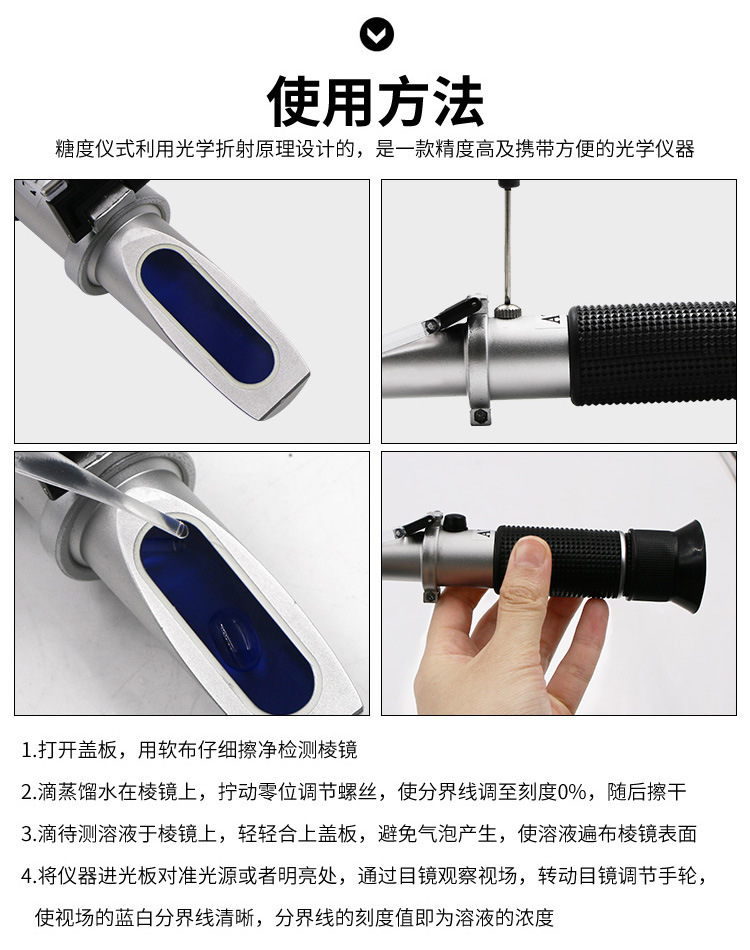 使用方法

糖度仪式利用光学折射原理设计的，是一款精度高及携带方便的光学仪器

A

A

1.打开盖板，用软布仔细擦净检测棱镜

2.滴蒸馏水在棱镜上，拧动零位调节螺丝，使分界线调至刻度0%，随后擦干

3.滴待测溶液于棱镜上，轻轻合上盖板，避免气泡产生，使溶液遍布棱镜表面

4.将仪器进光板对准光源或者明亮处，通过目镜观察视场，转动目镜调节手轮，使视场的蓝白分界线清晰，分界线的刻度值即为溶液的浓度