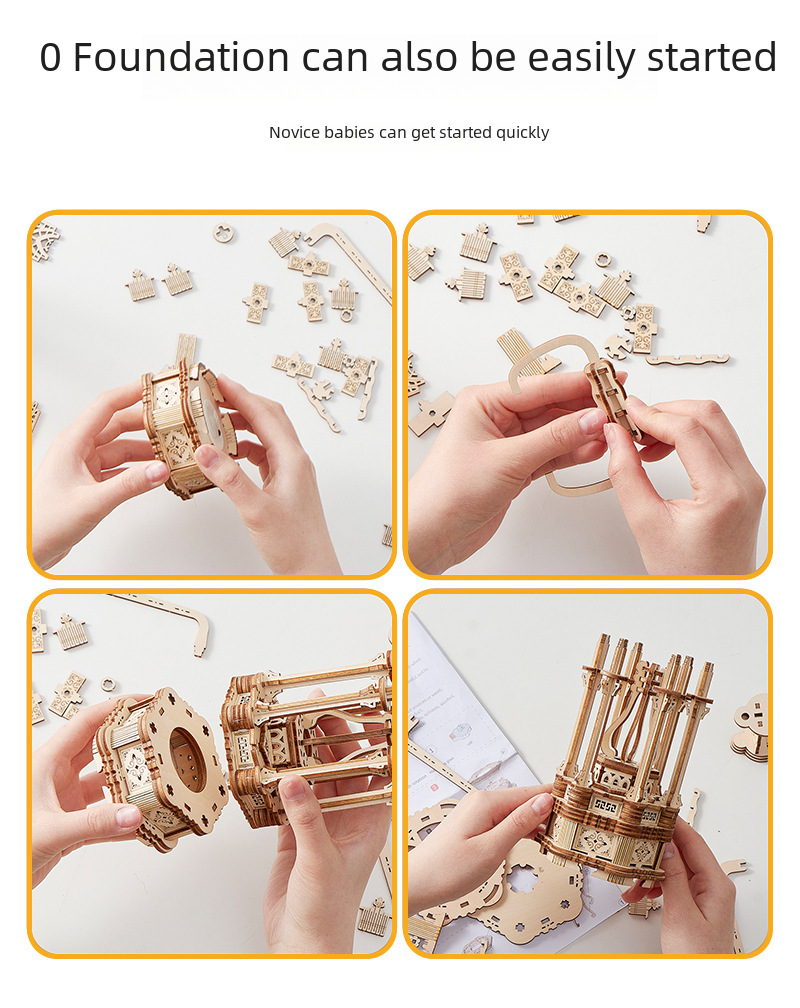 0 Foundation can also be easily started

Novice babies can get started quickly