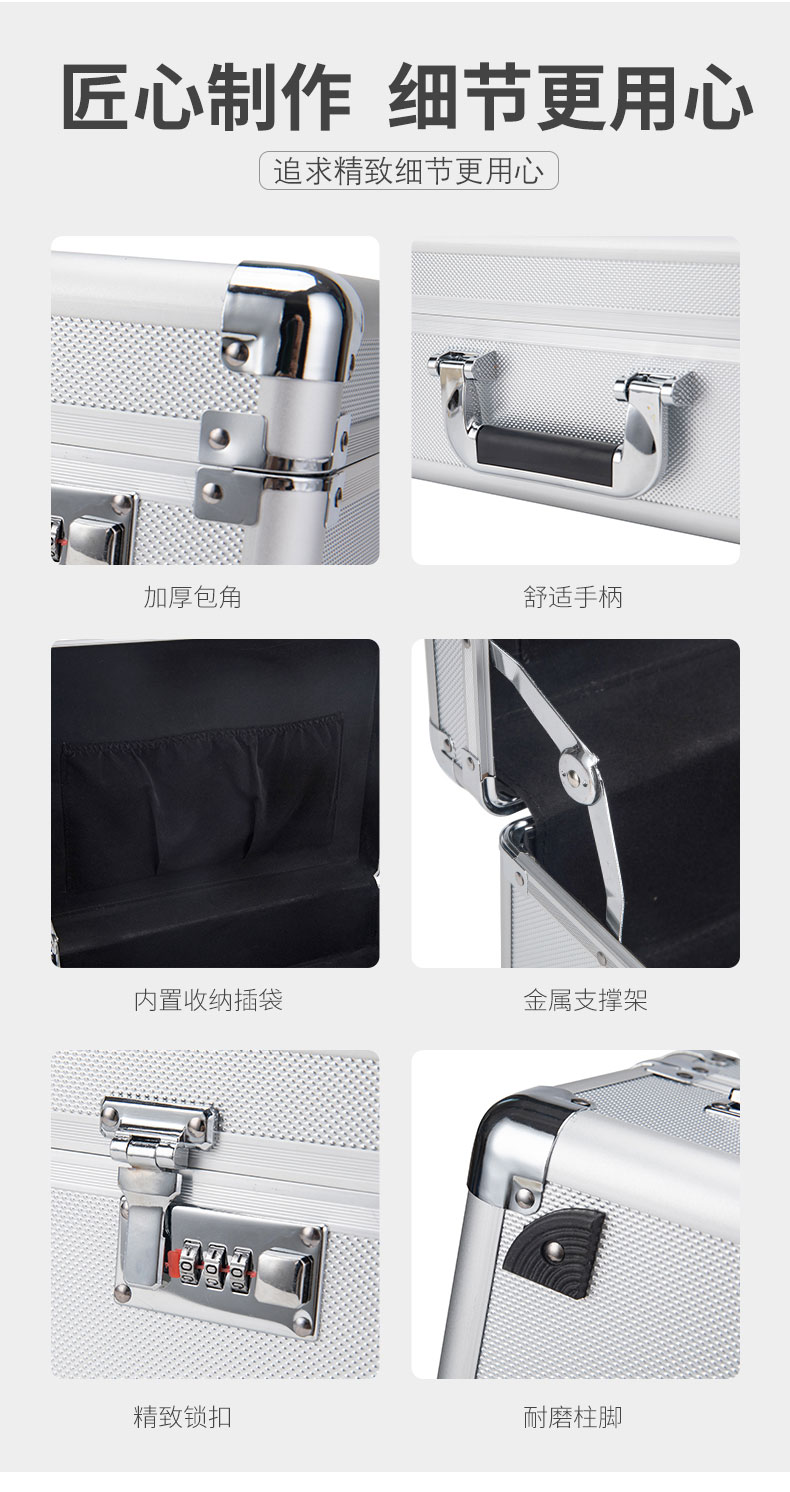 匠心制作 细节更用心

追求精致细节更用心

加厚包角

舒适手柄

内置收纳插袋

金属支撑架

精致锁扣

耐磨柱脚