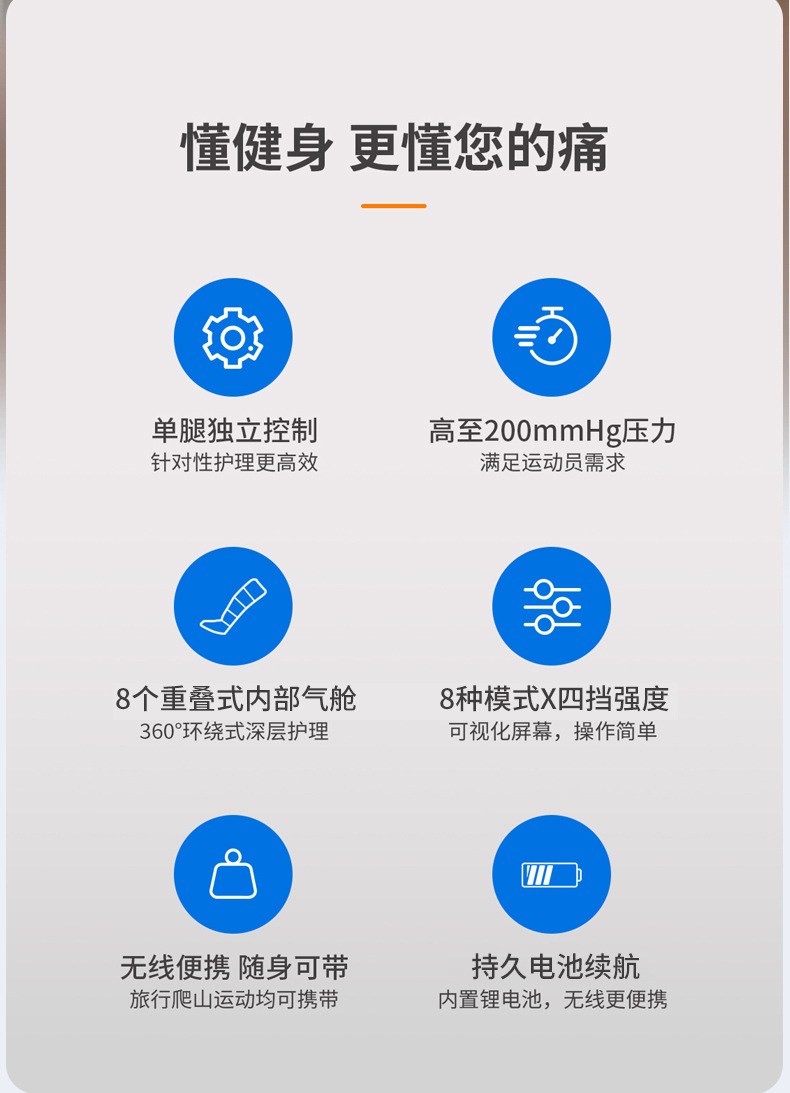 懂健身 更懂您的痛

单腿独立控制
针对性护理更高效

高至200mmHg压力
满足运动员需求

8个重叠式内部气舱
360°环绕式深层护理

8种模式X四挡强度
可视化屏幕，操作简单

无线便携 随身可带
旅行爬山运动均可携带

持久电池续航
内置锂电池，无线更便携