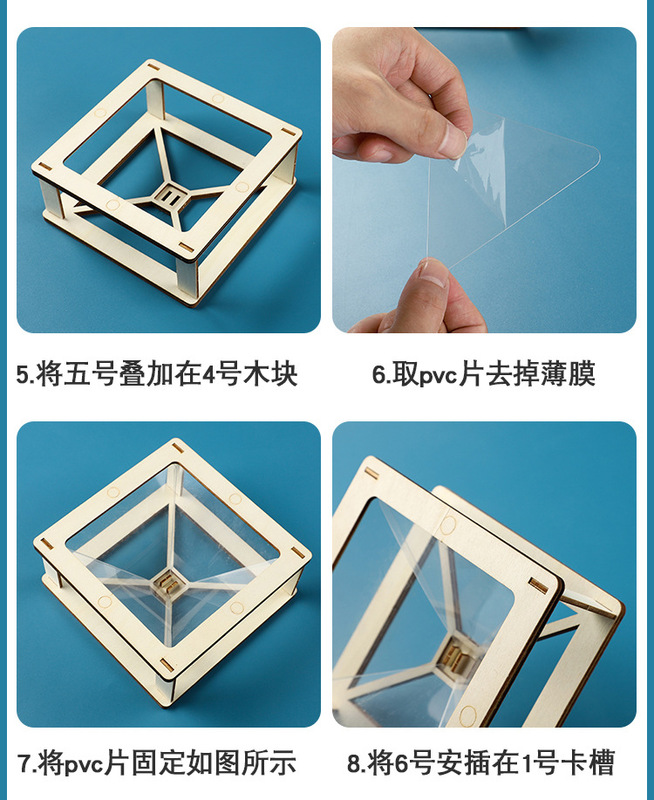 5.将五号叠加在4号木块

6.取pvc片去掉薄膜

7.将pvc片固定如图所示

8.将6号安插在1号卡槽