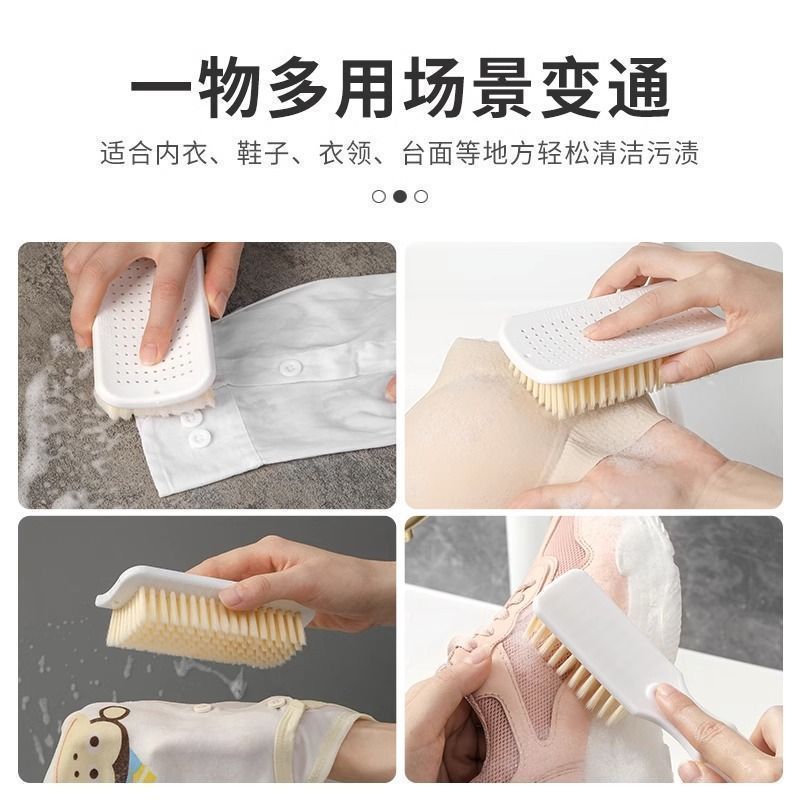 一物多用场景变通

适合内衣、鞋子、衣领、台面等地方轻松清洁污渍