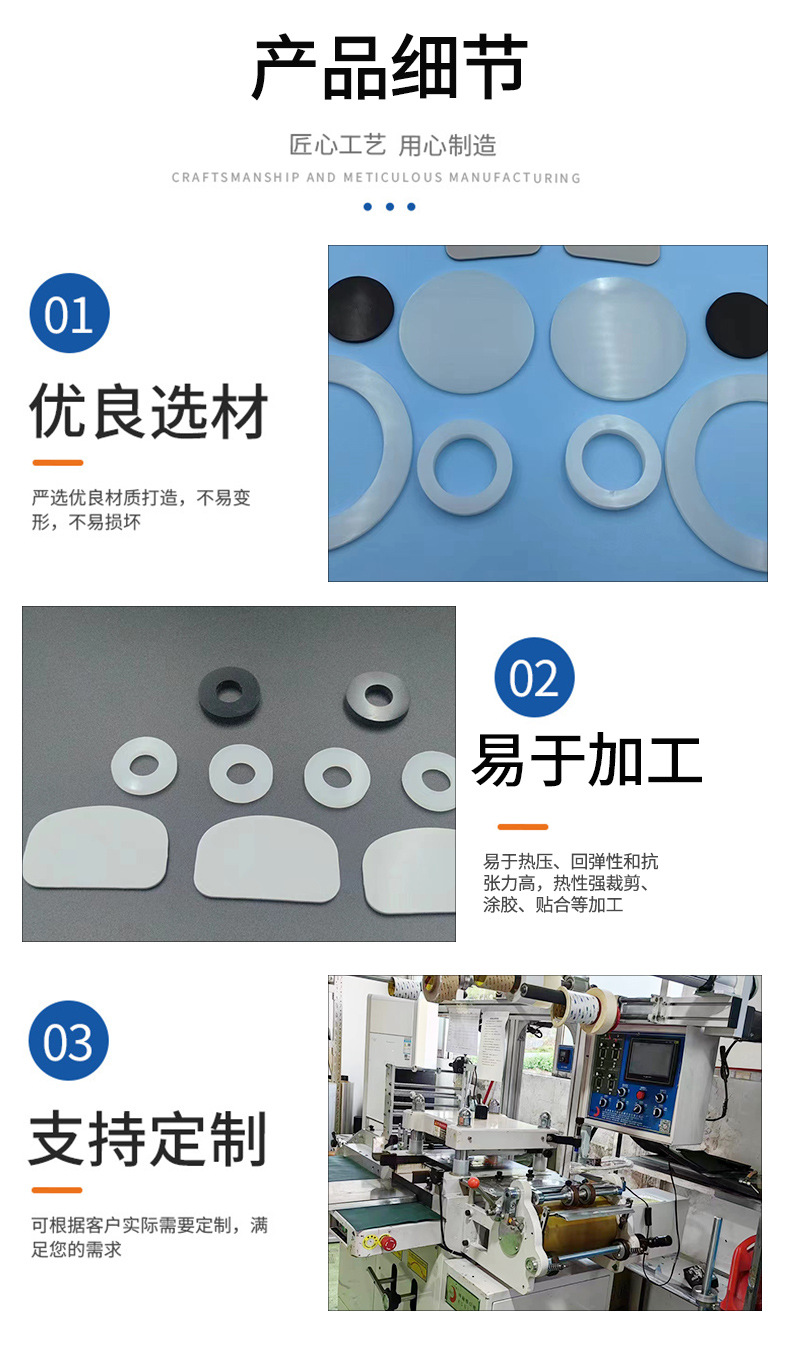 产品细节

匠心工艺 用心制造

CRAFTSMANSHIP AND METICULOUS MANUFACTURING

01

优良选材

严选优良材质打造，不易变形，不易损坏

02

易于加工

易于热压、回弹性和抗张力高，热性强裁剪、涂胶、贴合等加工

03

支持定制

可根据客户实际需要定制，满足您的需求