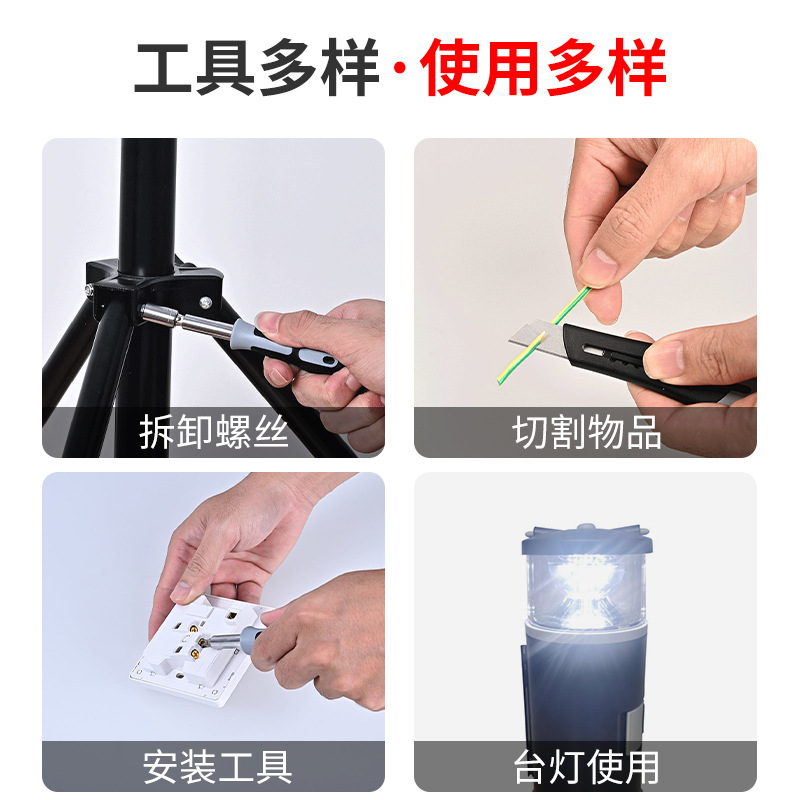 工具多样·使用多样

拆卸螺丝

切割物品

安装工具

台灯使用