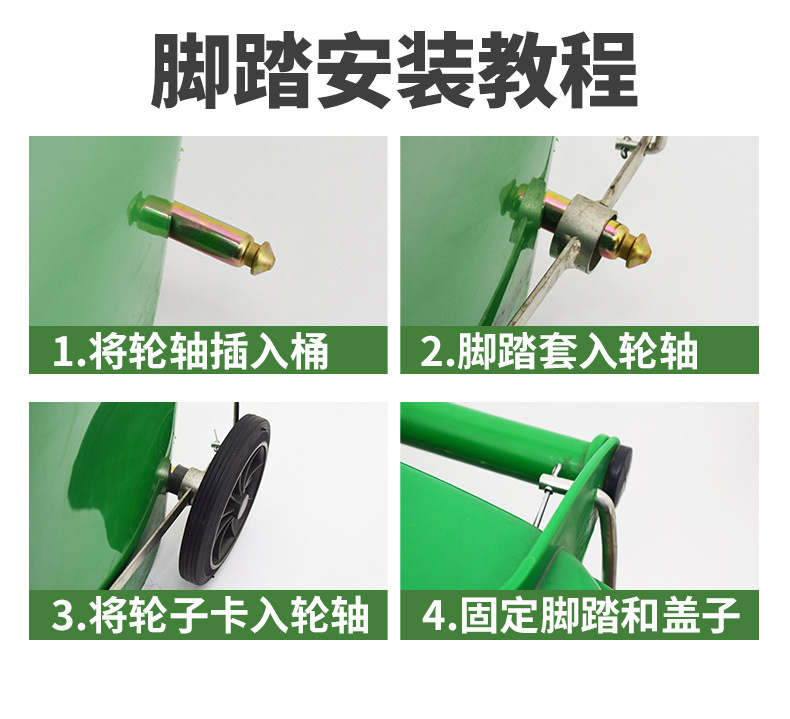 脚踏安装教程

1.将轮轴插入桶

2.脚踏套入轮轴

3.将轮子卡入轮轴

4.固定脚踏和盖子