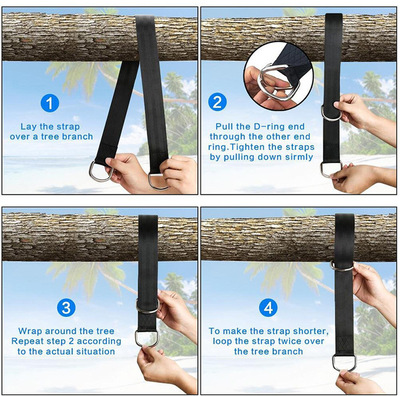 1

Lay the strap over a tree branch

2

Pull the D-ring end through the other end ring.Tighten the straps by pulling down sirmly

3

Wrap around the tree Repeat step 2 according to the actual situation

4

To make the strap shorter, loop the strap twice over the tree branch