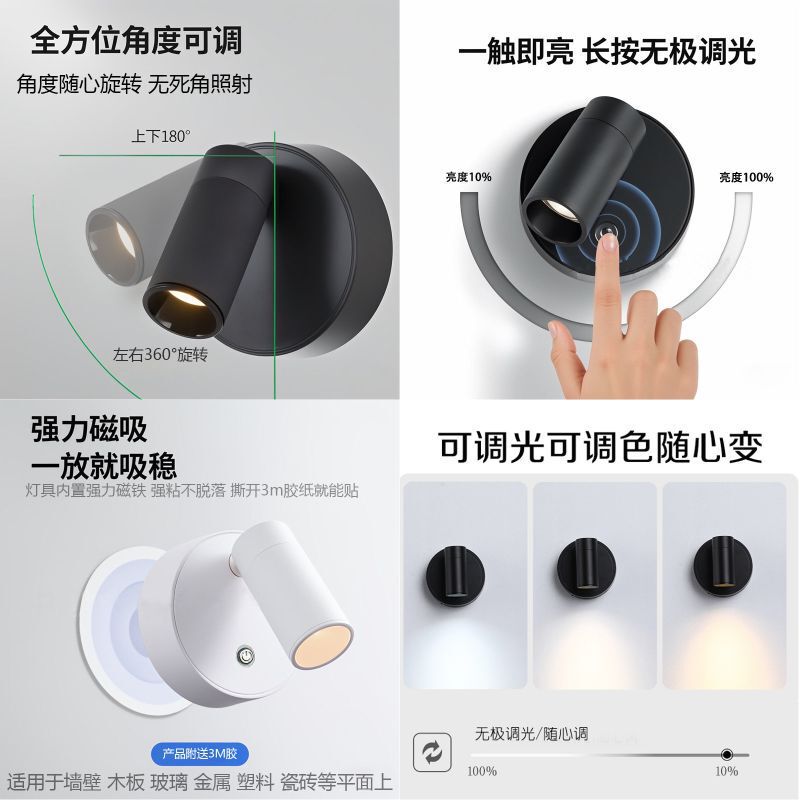 全方位角度可调
角度随心旋转 无死角照射
上下180°
左右360°旋转

一触即亮 长按无极调光
亮度10%
亮度100%

强力磁吸
一放就吸稳
灯具内置强力磁铁 强粘不脱落 撕开3m胶纸就能贴
产品附送3M胶
适用于墙壁 木板 玻璃 金属 塑料 瓷砖等平面上

可调光可调色随心变
无极调光/随心调
100%
10%