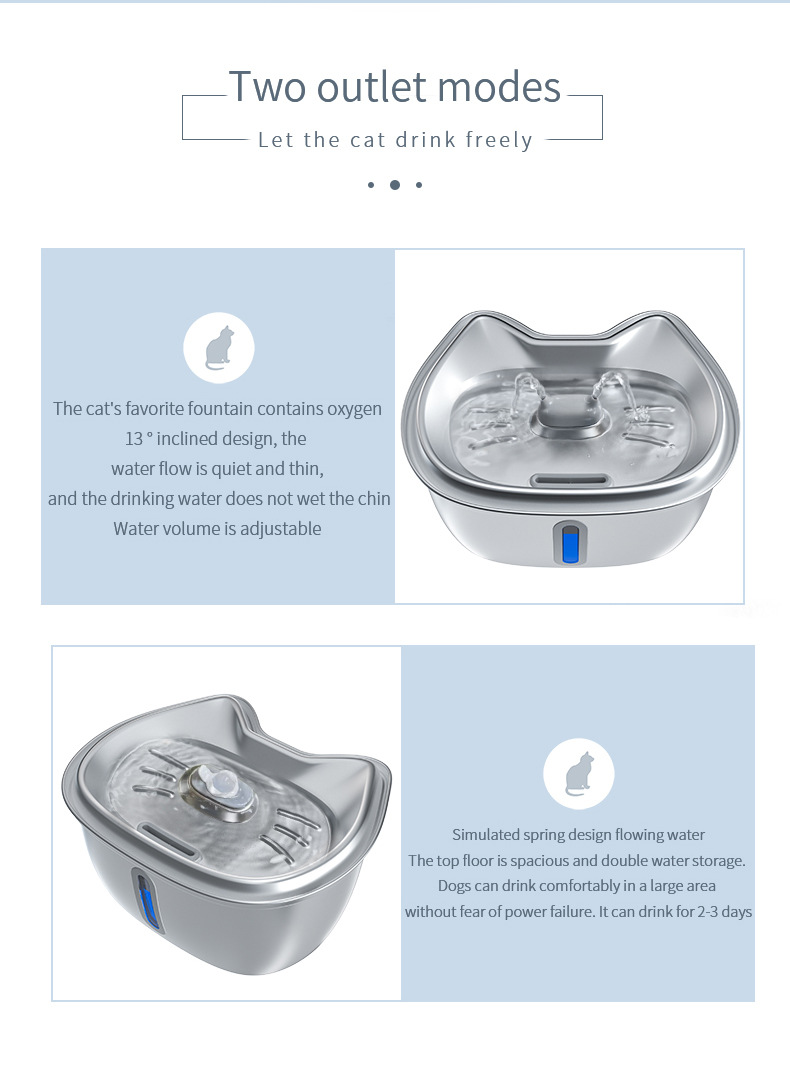 Two outlet modes
Let the cat drink freely

The cat's favorite fountain contains oxygen
13 ° inclined design, the
water flow is quiet and thin,
and the drinking water does not wet the chin
Water volume is adjustable

Simulated spring design flowing water
The top floor is spacious and double water storage.
Dogs can drink comfortably in a large area
without fear of power failure. It can drink for 2-3 days