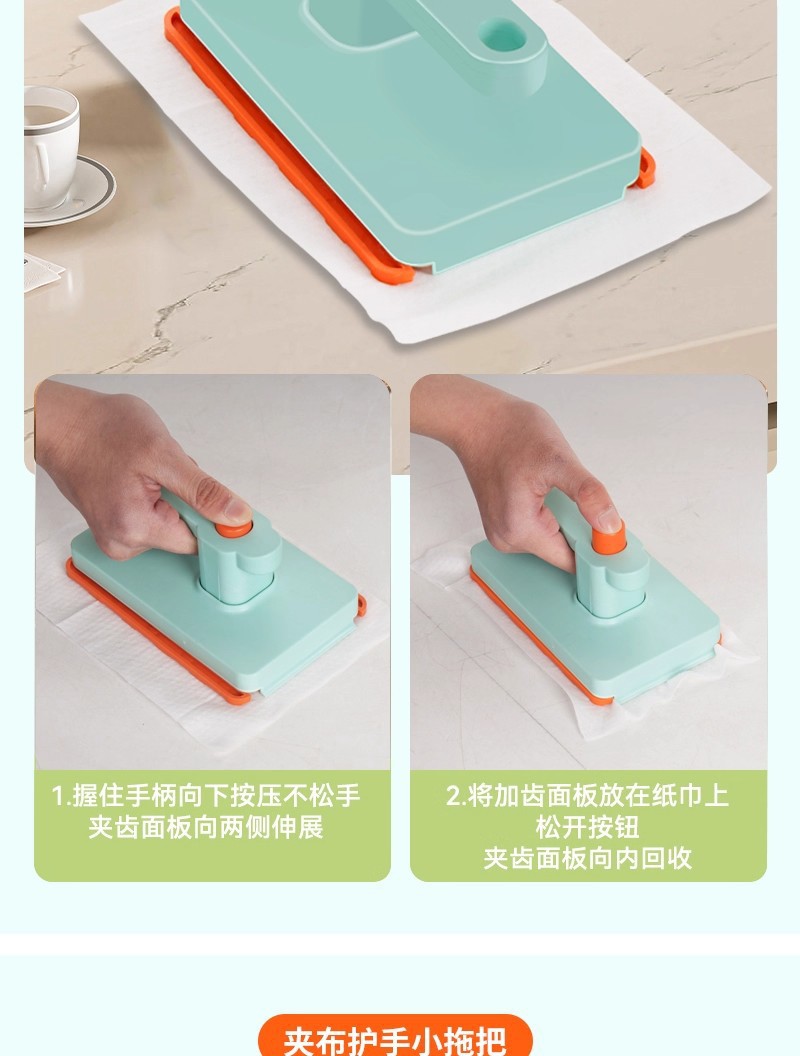 1.握住手柄向下按压不松手
夹齿面板向两侧伸展

2.将加齿面板放在纸巾上
松开按钮
夹齿面板向内回收

夹布护手小拖把