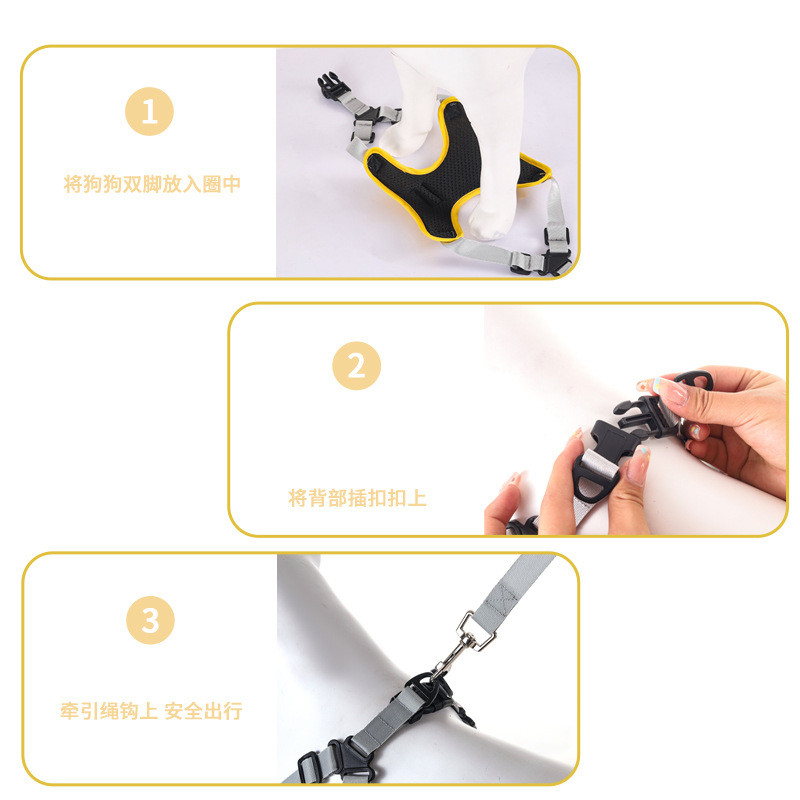 1

将狗狗双脚放入圈中

2

将背部插扣扣上

3

牵引绳钩上 安全出行