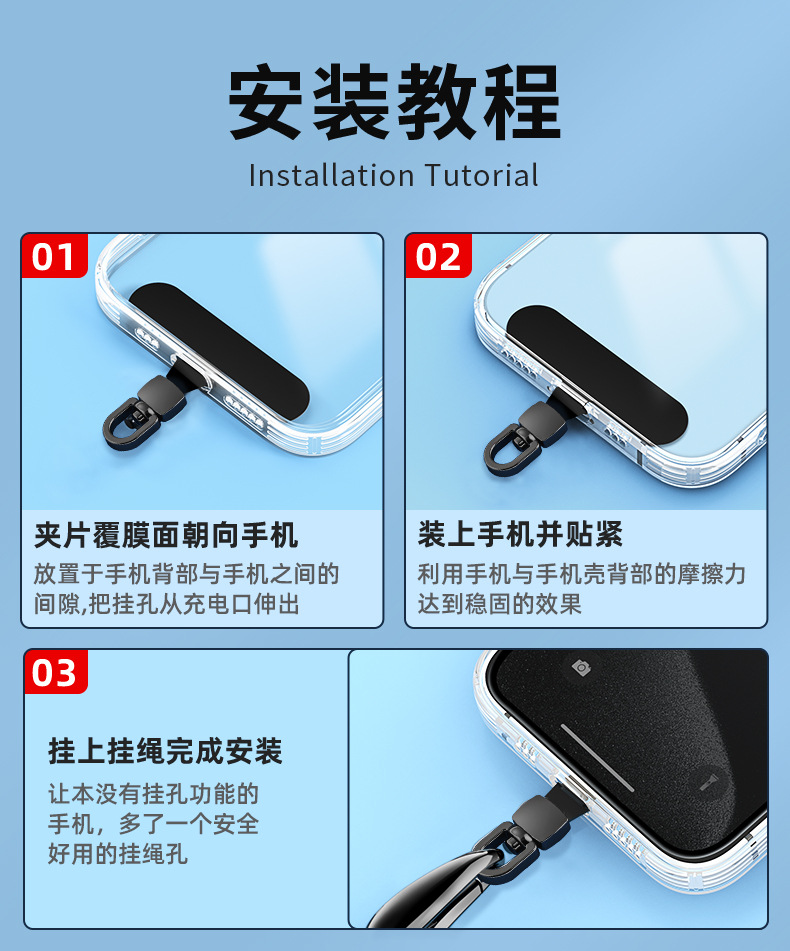 安装教程
Installation Tutorial

01

夹片覆膜面朝向手机

放置于手机背部与手机之间的间隙,把挂孔从充电口伸出

02

装上手机并贴紧

利用手机与手机壳背部的摩擦力达到稳固的效果

03

挂上挂绳完成安装

让本没有挂孔功能的手机，多了一个安全好用的挂绳孔