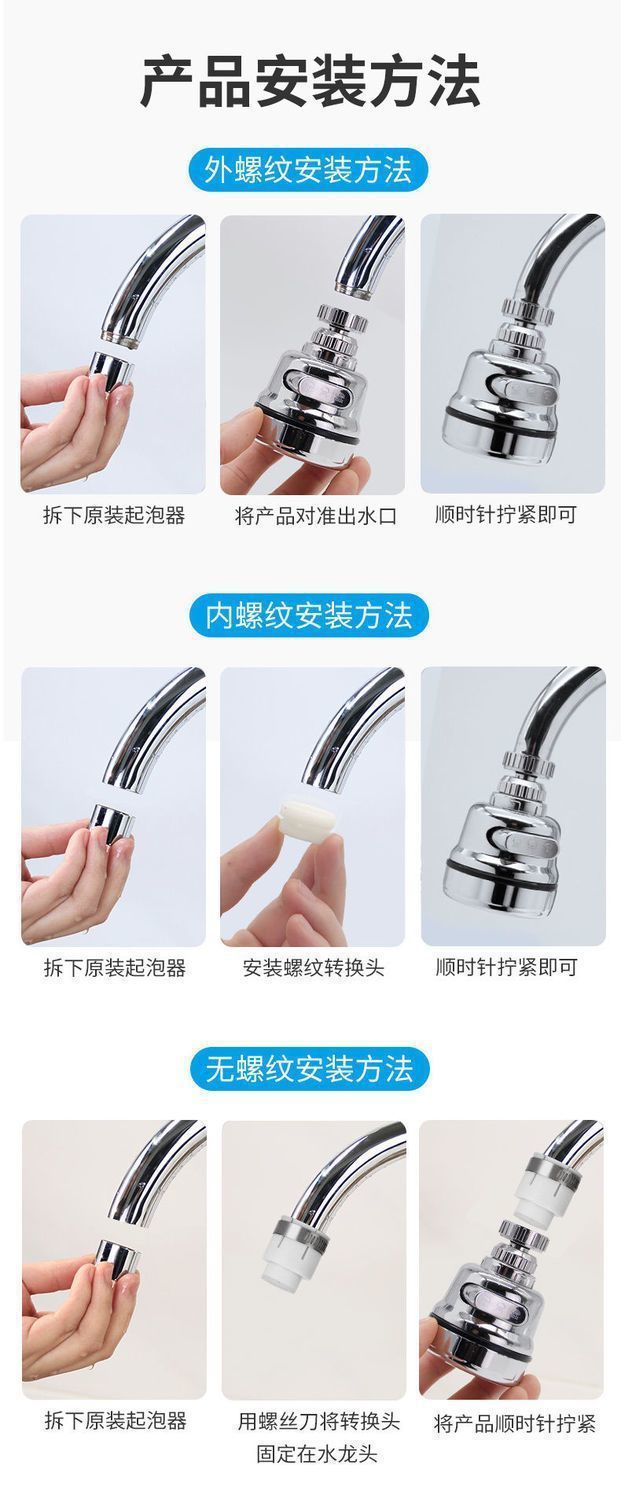 产品安装方法

外螺纹安装方法

拆下原装起泡器

将产品对准出水口

顺时针拧紧即可

内螺纹安装方法

拆下原装起泡器

安装螺纹转换头

顺时针拧紧即可

无螺纹安装方法

拆下原装起泡器

用螺丝刀将转换头固定在水龙头

将产品顺时针拧紧