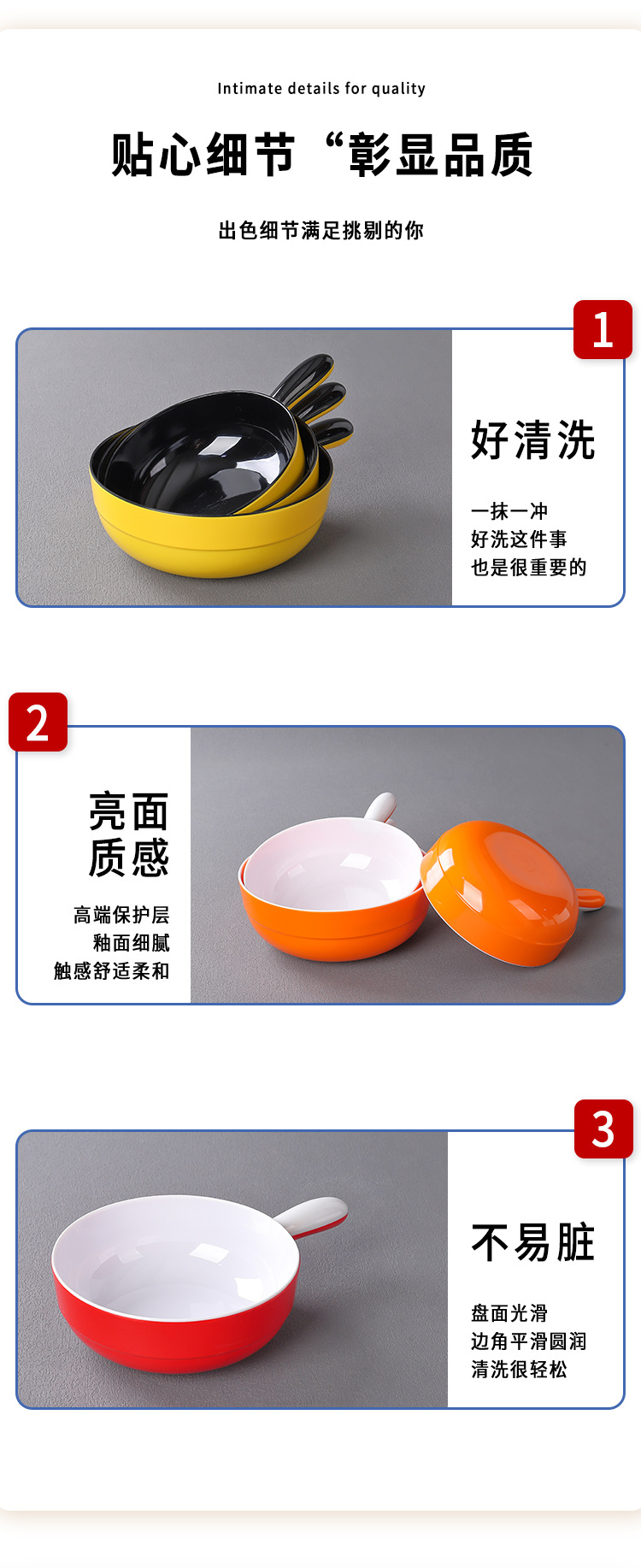 Intimate details for quality

贴心细节“彰显品质

出色细节满足挑剔的你

1

好清洗

一抹一冲
好洗这件事
也是很重要的

2

亮面
质感

高端保护层
釉面细腻
触感舒适柔和

3

不易脏

盘面光滑
边角平滑圆润
清洗很轻松