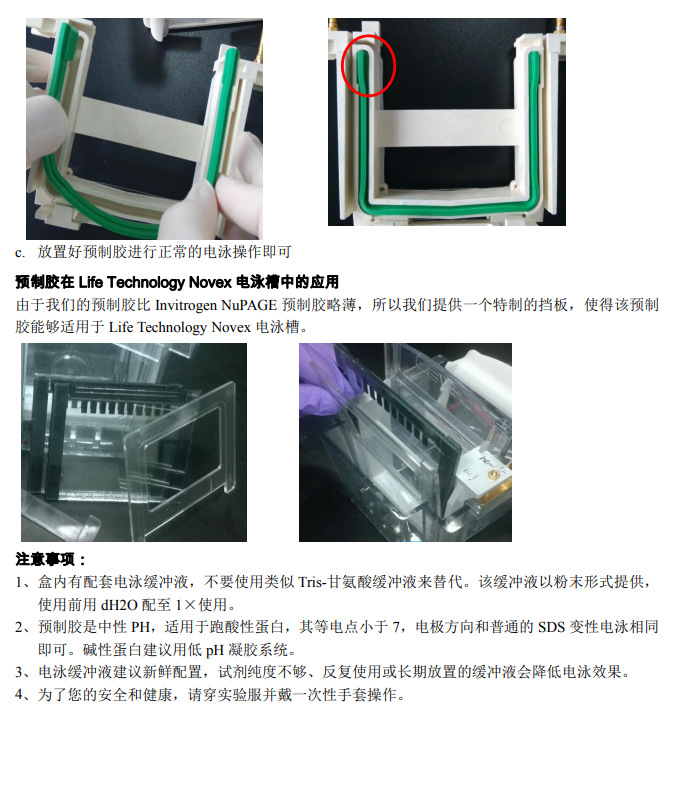 c. 放置好预制胶进行正常的电泳操作即可

预制胶在 Life Technology Novex 电泳槽中的应用

由于我们的预制胶比 Invitrogen NuPAGE 预制胶略薄，所以我们提供一个特制的挡板，使得该预制胶能够适用于 Life Technology Novex 电泳槽。

注意事项：

1、盒内有配套电泳缓冲液，不要使用类似 Tris-甘氨酸缓冲液来替代。该缓冲液以粉末形式提供，使用前用 dH2O 配至 1×使用。

2、预制胶是中性 PH，适用于跑酸性蛋白，其等电点小于 7，电极方向和普通的 SDS 变性电泳相同即可。碱性蛋白建议用低 pH 凝胶系统。

3、电泳缓冲液建议新鲜配置，试剂纯度不够、反复使用或长期放置的缓冲液会降低电泳效果。

4、为了您的安全和健康，请穿实验服并戴一次性手套操作。