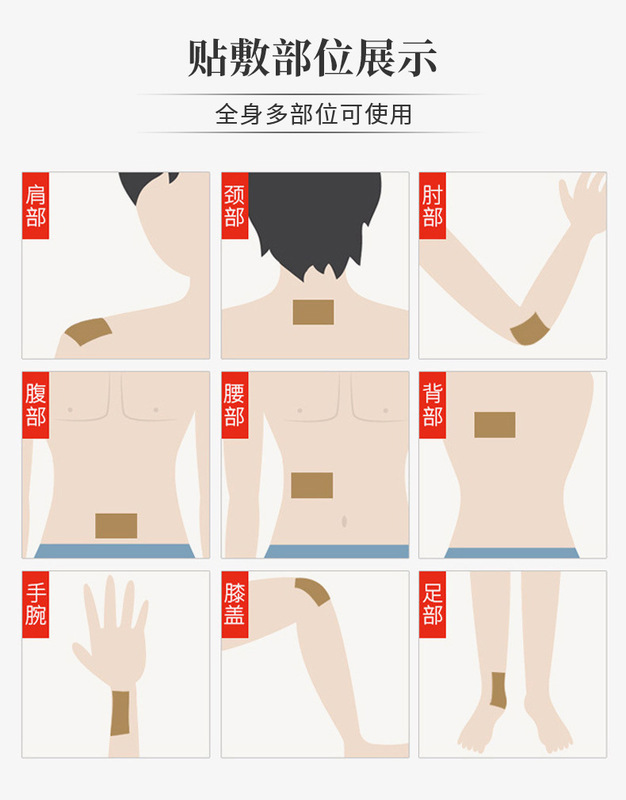 贴敷部位展示

全身多部位可使用

肩部

颈部

肘部

腹部

腰部

背部

手腕

膝盖

足部