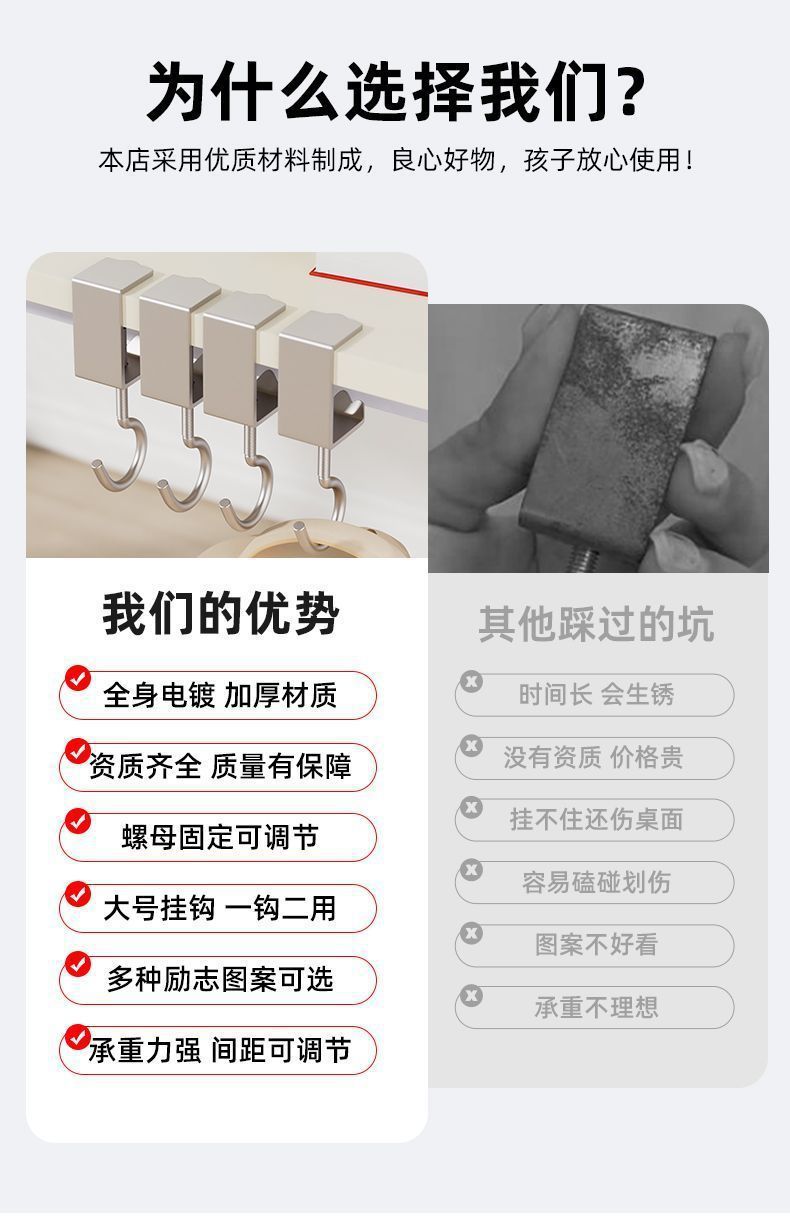 为什么选择我们？

本店采用优质材料制成，良心好物，孩子放心使用！

我们的优势

全身电镀 加厚材质

资质齐全 质量有保障

螺母固定可调节

大号挂钩 一钩二用

多种励志图案可选

承重力强 间距可调节

其他踩过的坑

时间长 会生锈

没有资质 价格贵

挂不住还伤桌面

容易磕碰划伤

图案不好看

承重不理想