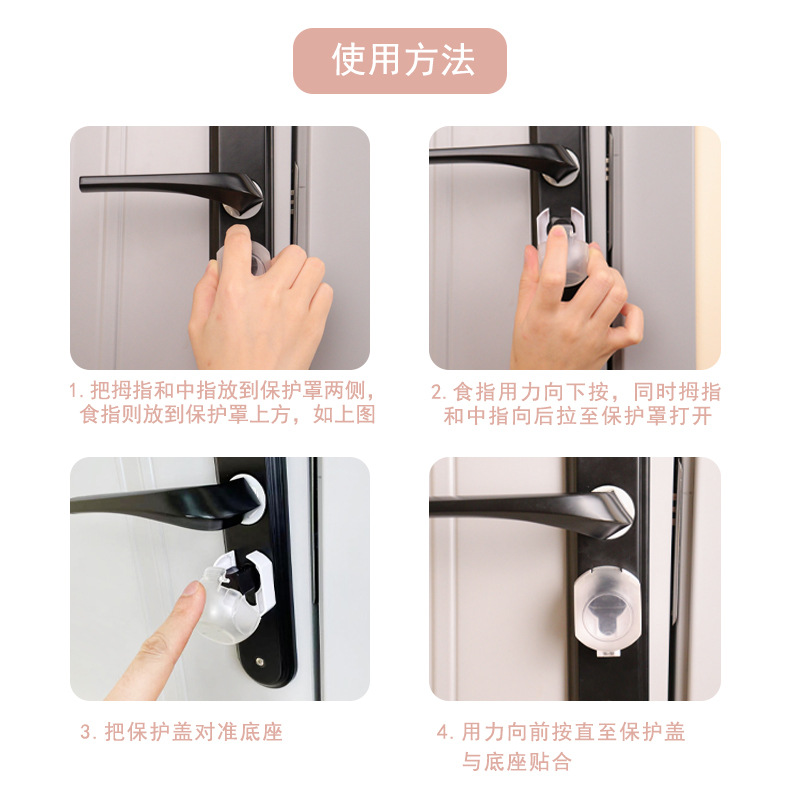 使用方法

1. 把拇指和中指放到保护罩两侧，食指则放到保护罩上方，如上图

2. 食指用力向下按，同时拇指和中指向后拉至保护罩打开

3. 把保护盖对准底座

4. 用力向前按直至保护盖与底座贴合