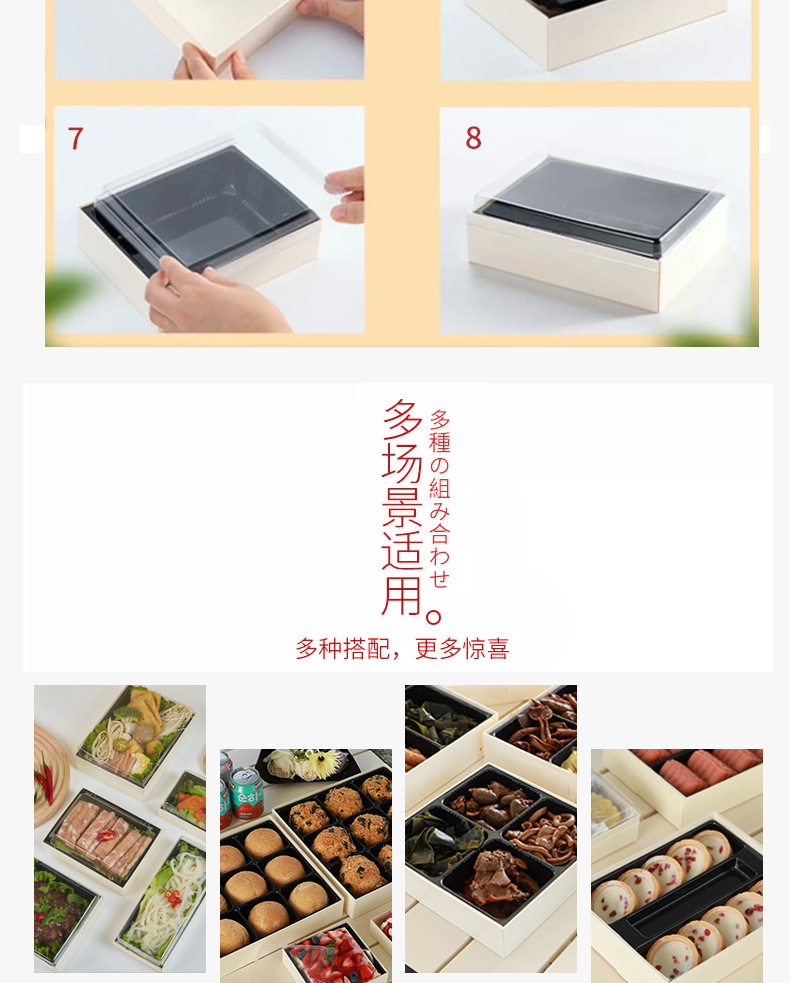 7

8

多场景适用。

多種の組み合わせ

多种搭配，更多惊喜