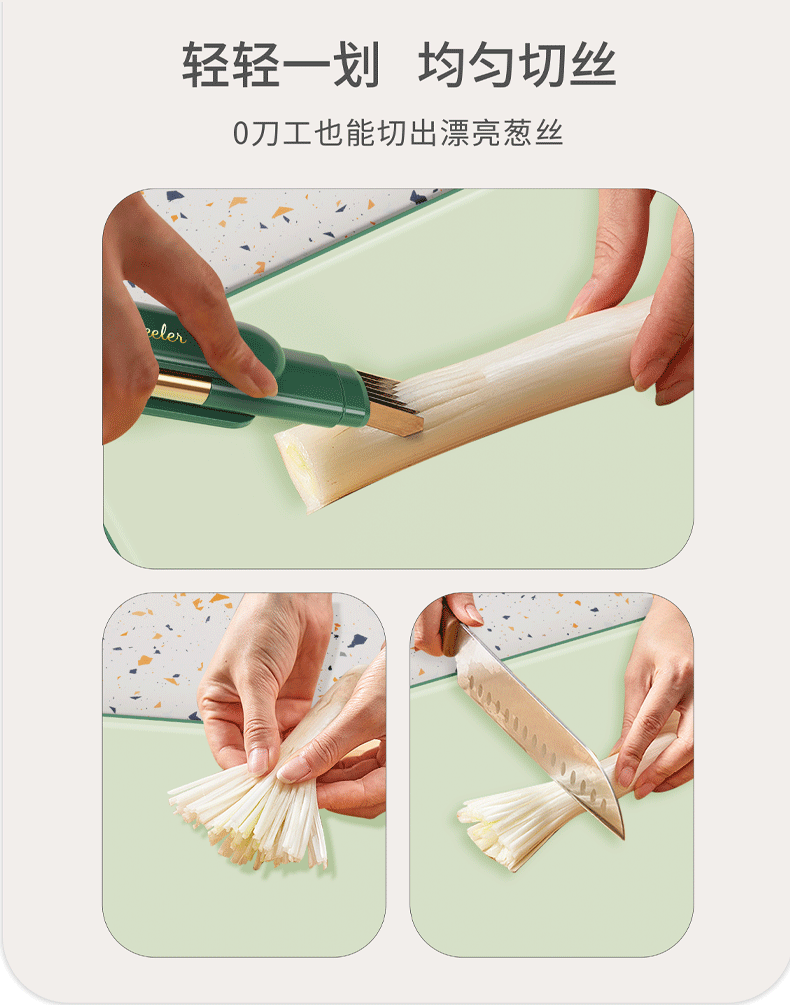 轻轻一划 均匀切丝

0刀工也能切出漂亮葱丝

eeler