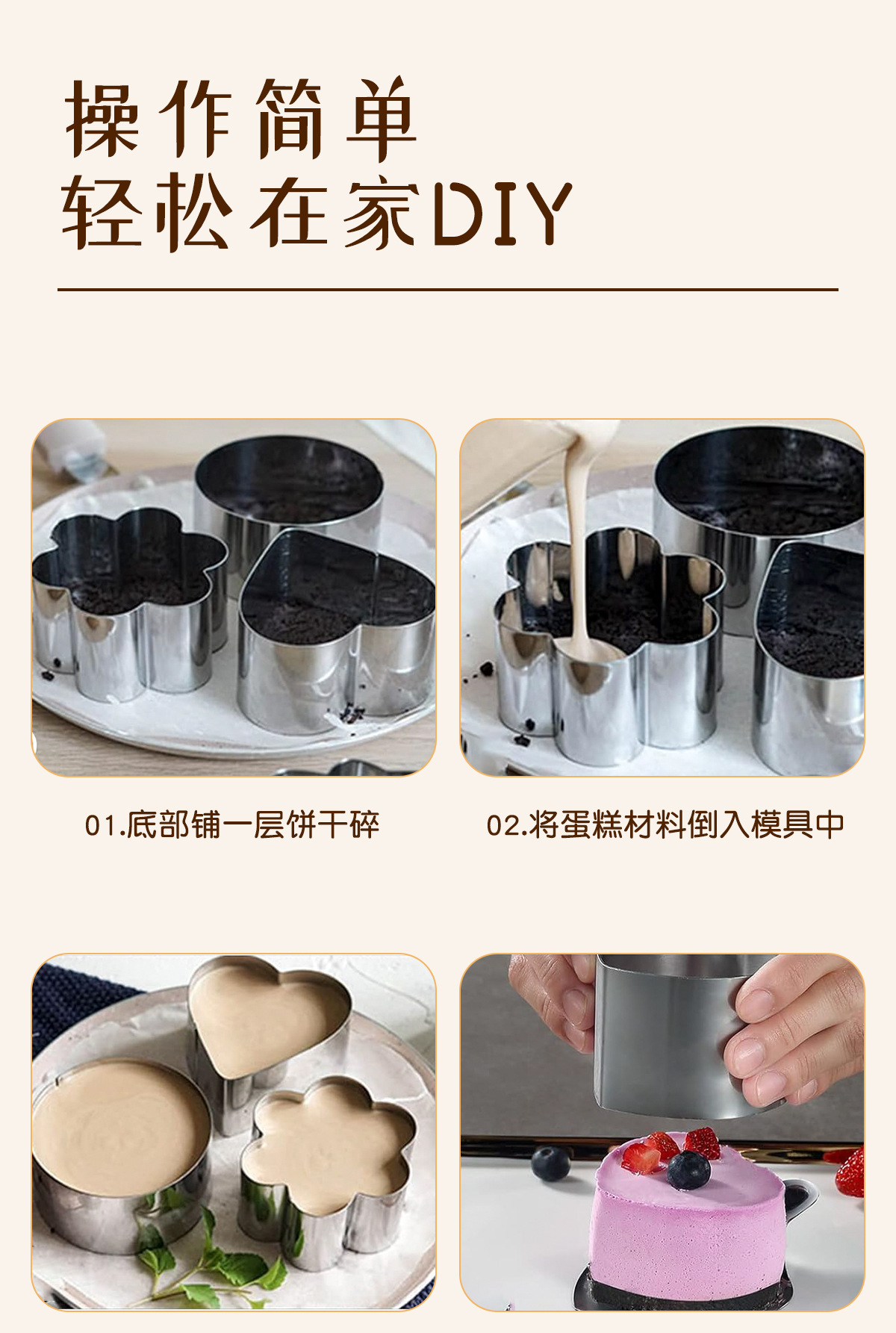 操作简单
轻松在家DIY

01.底部铺一层饼干碎

02.将蛋糕材料倒入模具中