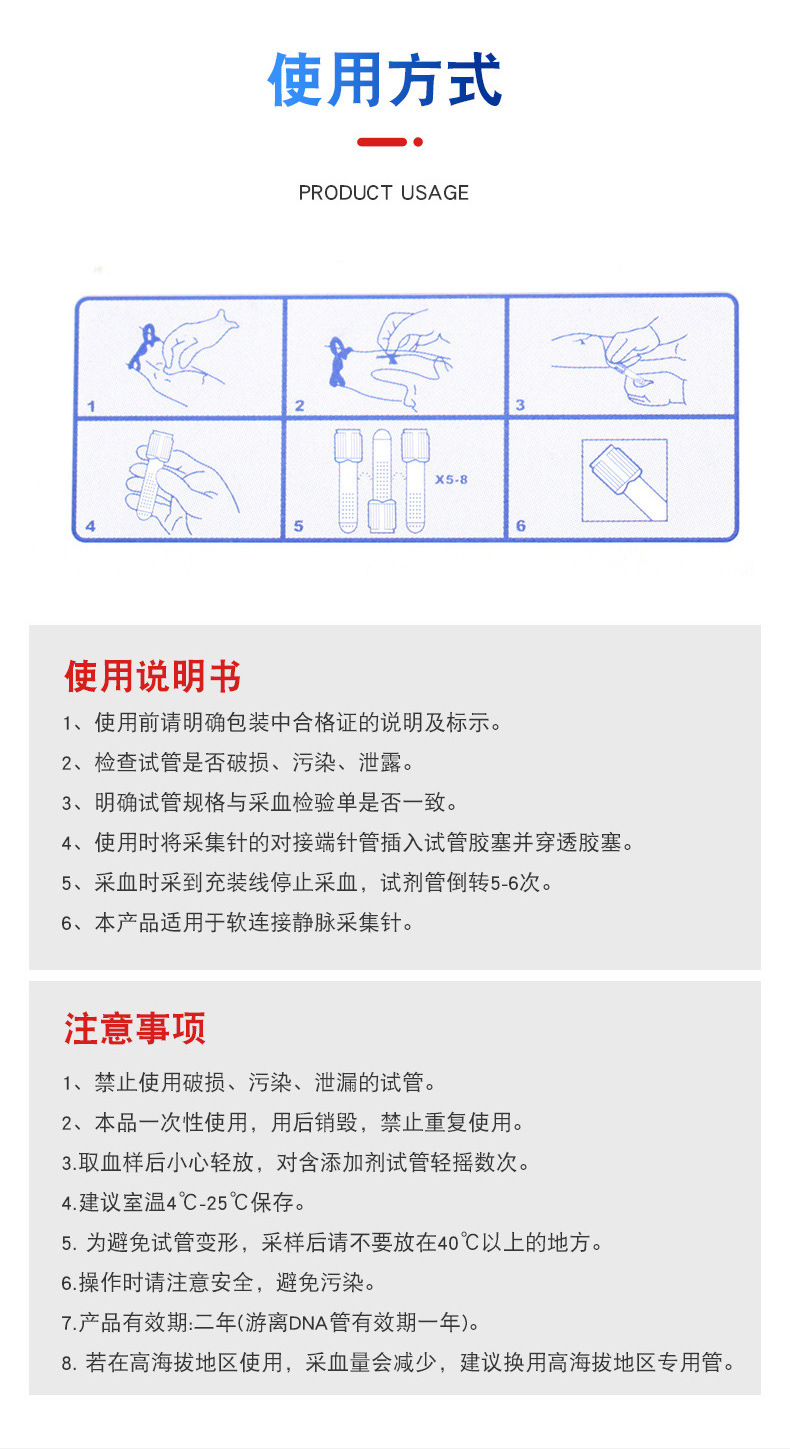 使用方式

PRODUCT USAGE

1

2

3

4

5

X5-8

6

使用说明书

1、使用前请明确包装中合格证的说明及标示。

2、检查试管是否破损、污染、泄露。

3、明确试管规格与采血检验单是否一致。

4、使用时将采集针的对接端针管插入试管胶塞并穿透胶塞。

5、采血时采到充装线停止采血，试剂管倒转5-6次。

6、本产品适用于软连接静脉采集针。

注意事项

1、禁止使用破损、污染、泄漏的试管。

2、本品一次性使用，用后销毁，禁止重复使用。

3.取血样后小心轻放，对含添加剂试管轻摇数次。

4.建议室温4℃-25℃保存。

5. 为避免试管变形，采样后请不要放在40℃以上的地方。

6.操作时请注意安全，避免污染。

7.产品有效期:二年(游离DNA管有效期一年)。

8. 若在高海拔地区使用，采血量会减少，建议换用高海拔地区专用管。