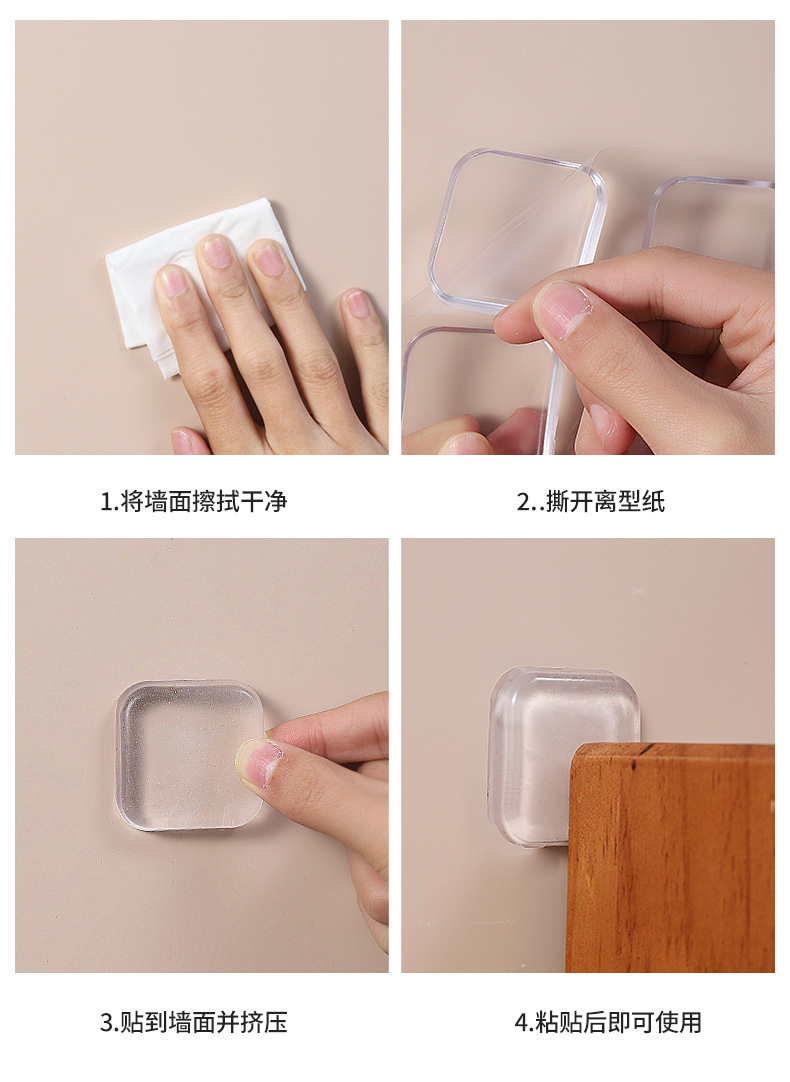 1.将墙面擦拭干净

2..撕开离型纸

3.贴到墙面并挤压

4.粘贴后即可使用