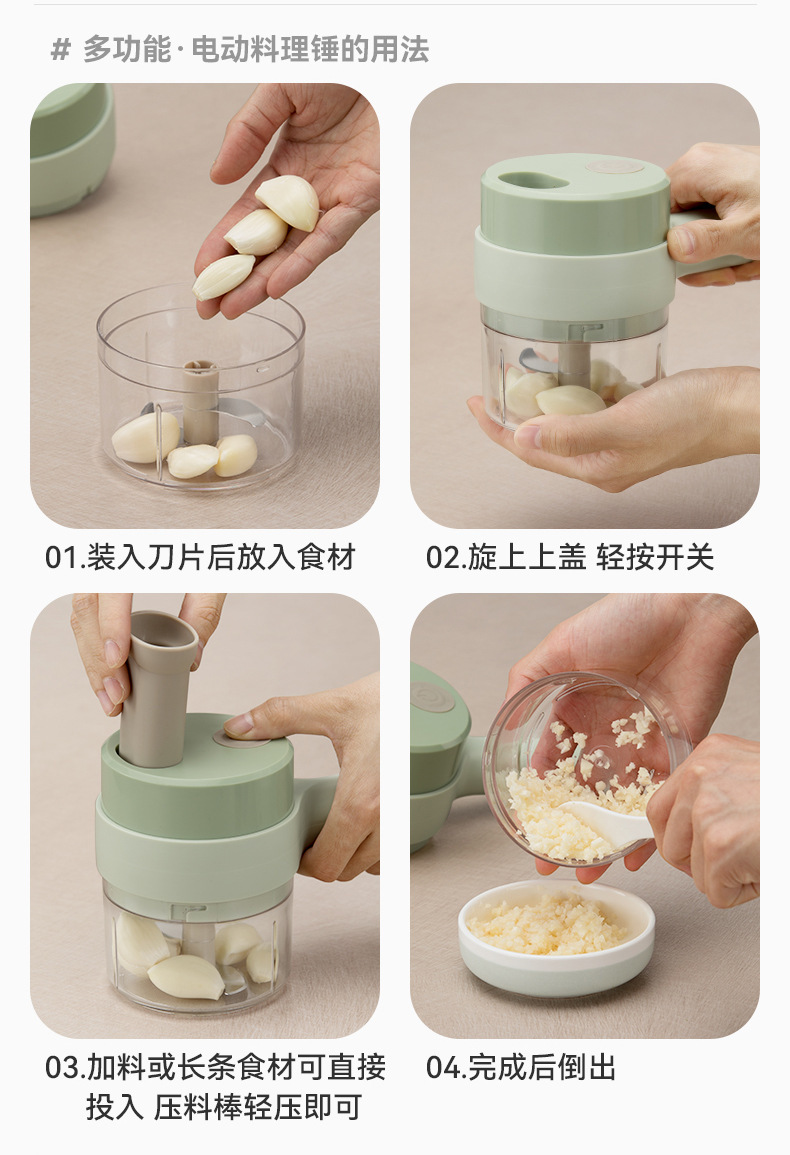 # 多功能·电动料理锤的用法

01.装入刀片后放入食材

02.旋上上盖 轻按开关

03.加料或长条食材可直接投入 压料棒轻压即可

04.完成后倒出