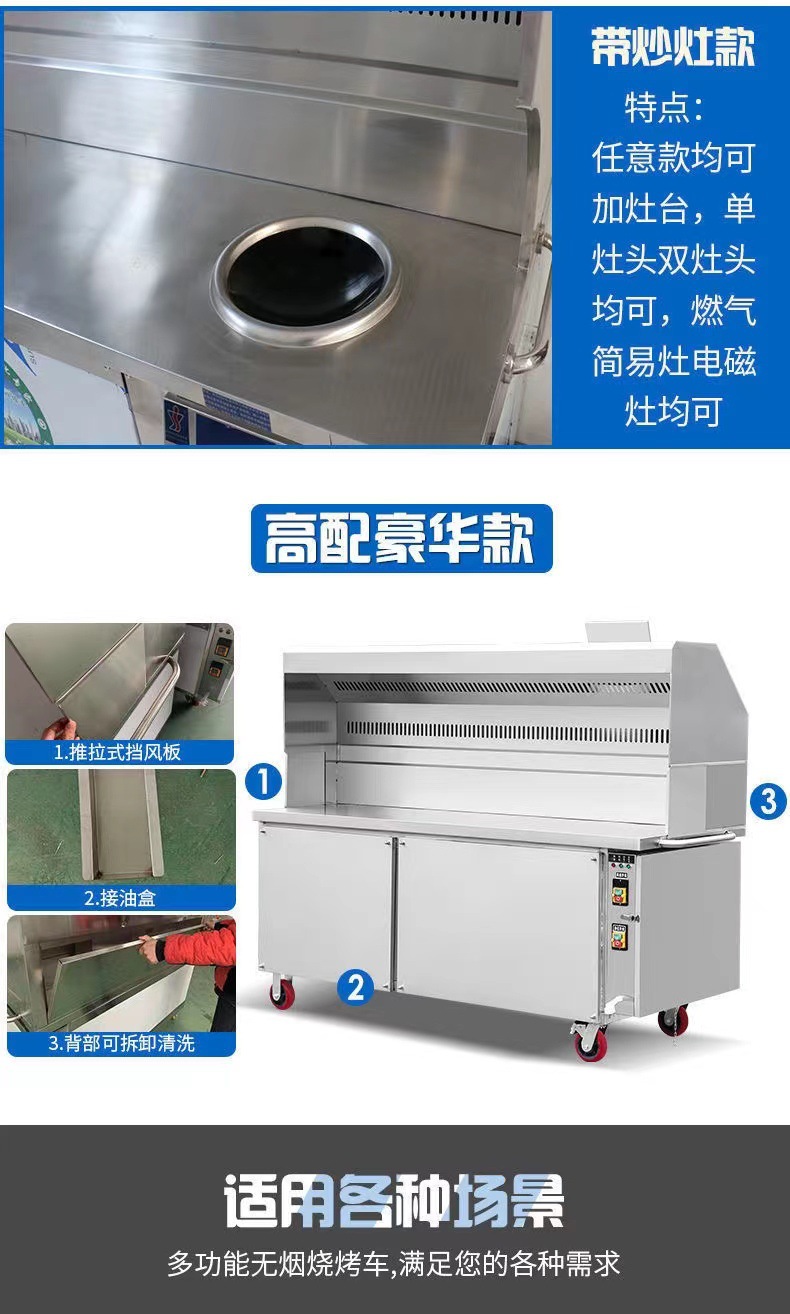 带炒灶款

特点：任意款均可加灶台，单灶头双灶头均可，燃气简易灶电磁灶均可

高配豪华款

1.推拉式挡风板

2.接油盒

3.背部可拆卸清洗

1

2

3

适用各种场景

多功能无烟烧烤车,满足您的各种需求