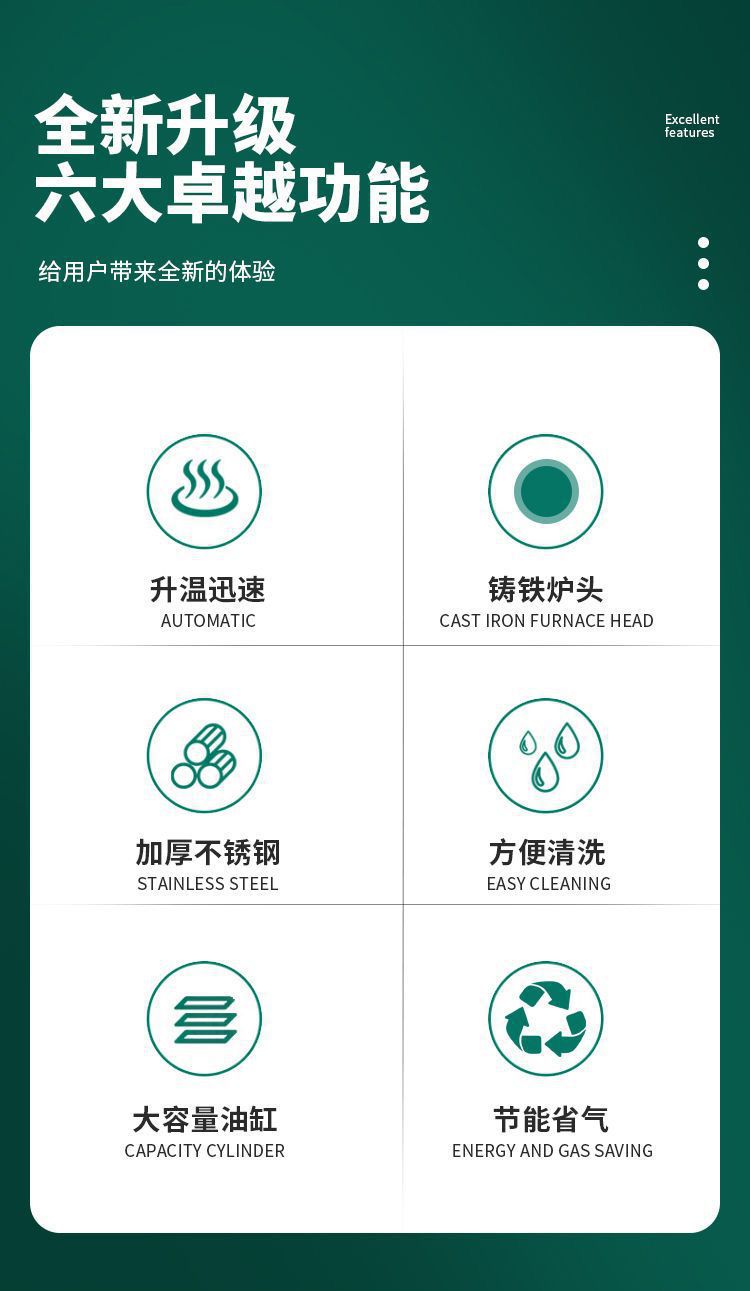 全新升级
六大卓越功能

Excellent
features

给用户带来全新的体验

升温迅速
AUTOMATIC

铸铁炉头
CAST IRON FURNACE HEAD

加厚不锈钢
STAINLESS STEEL

方便清洗
EASY CLEANING

大容量油缸
CAPACITY CYLINDER

节能省气
ENERGY AND GAS SAVING