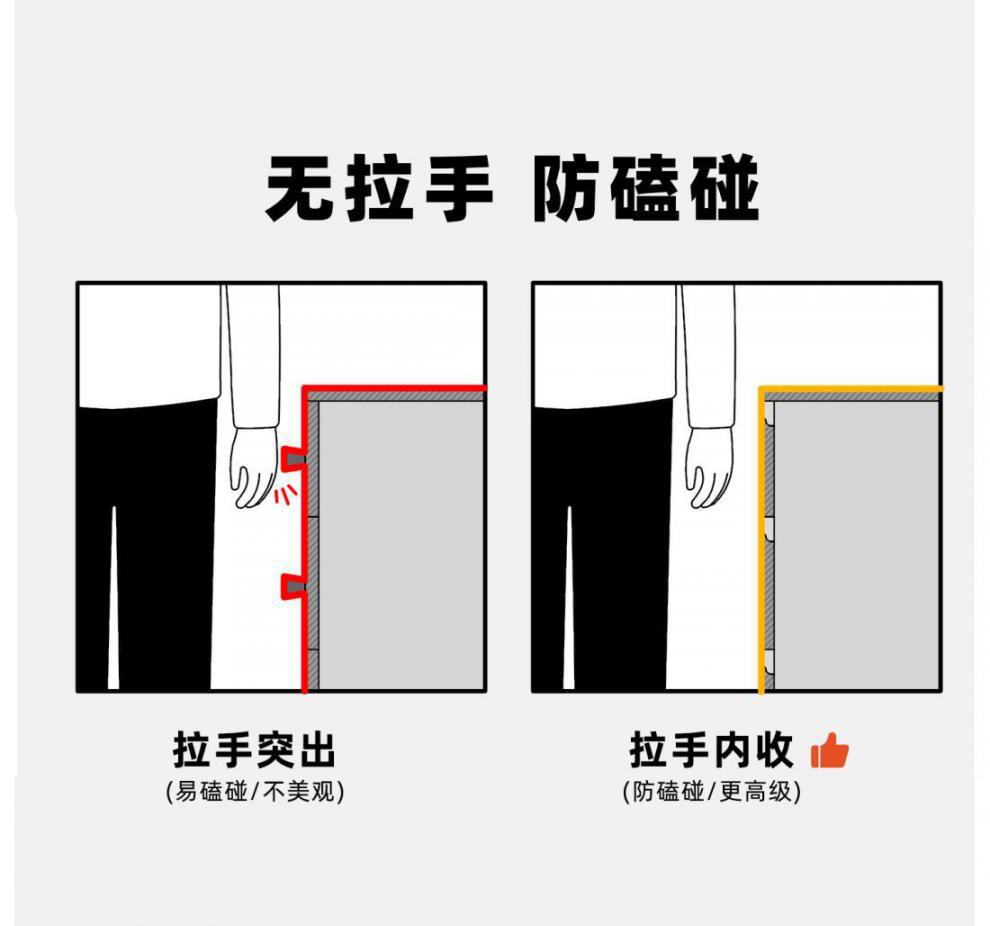 无拉手 防磕碰

拉手突出
(易磕碰/不美观)

拉手内收
(防磕碰/更高级)