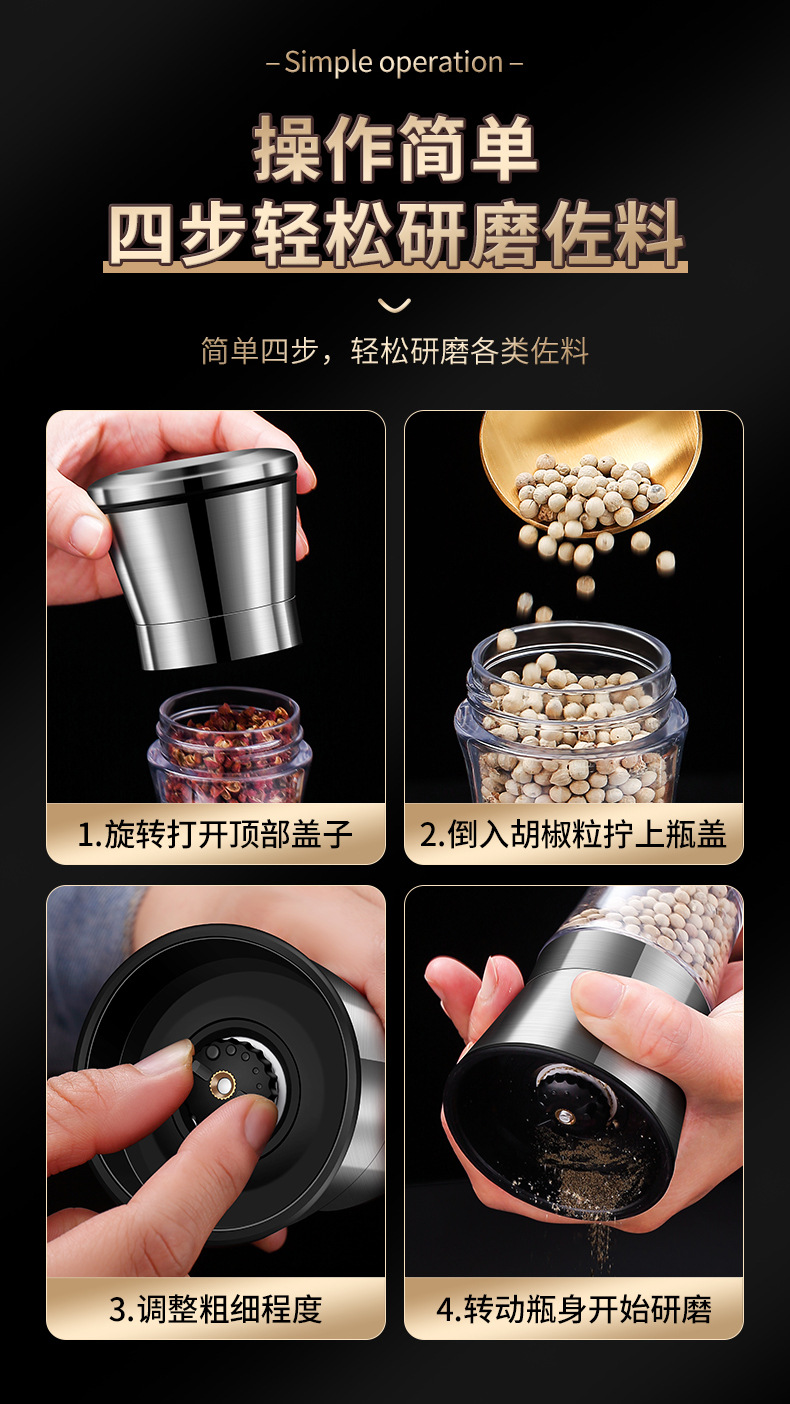 – Simple operation –

操作简单

四步轻松研磨佐料

简单四步，轻松研磨各类佐料

1.旋转打开顶部盖子

2.倒入胡椒粒拧上瓶盖

3.调整粗细程度

4.转动瓶身开始研磨