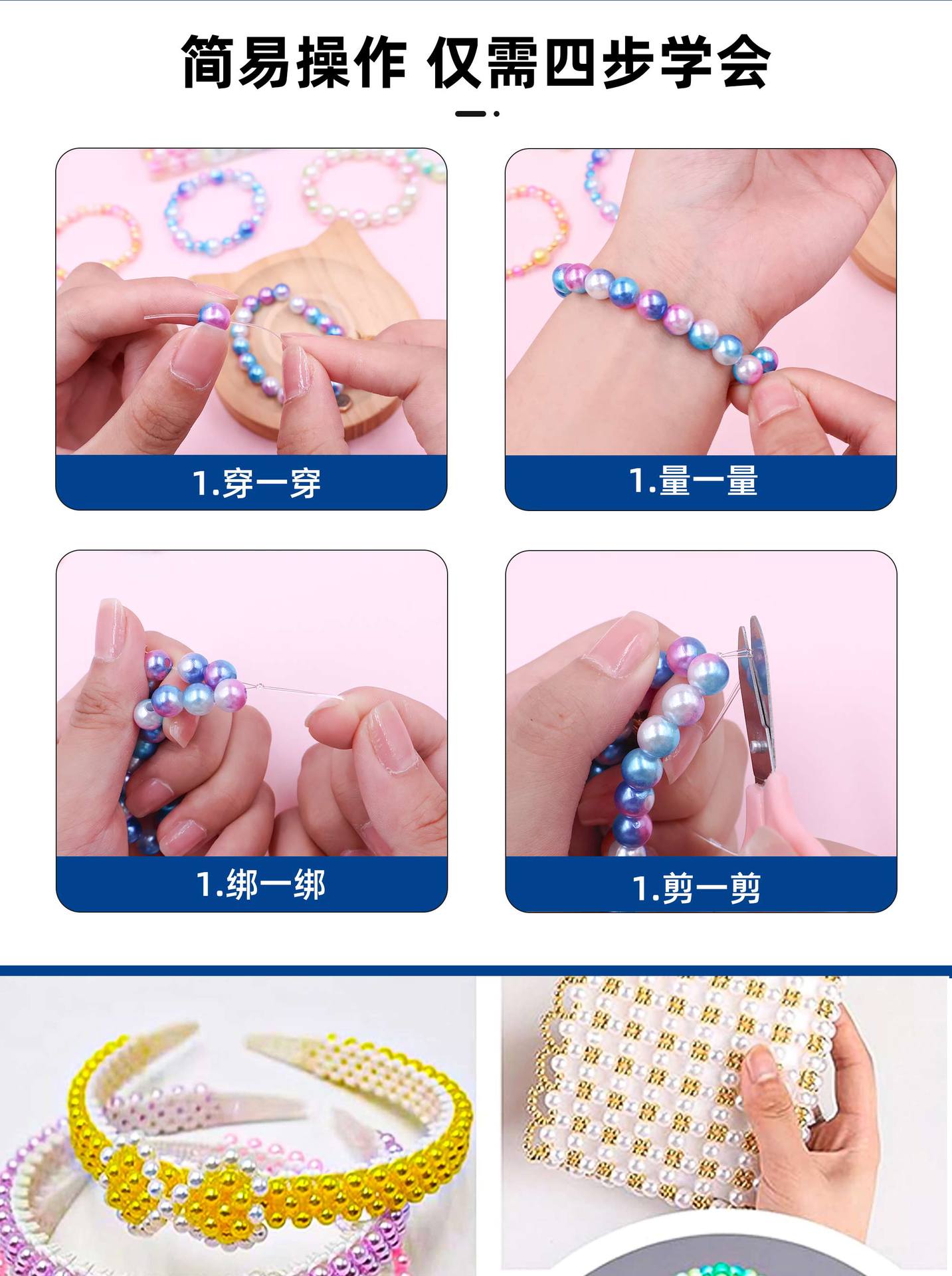 简易操作 仅需四步学会

1.穿一穿

1.量一量

1.绑一绑

1.剪一剪